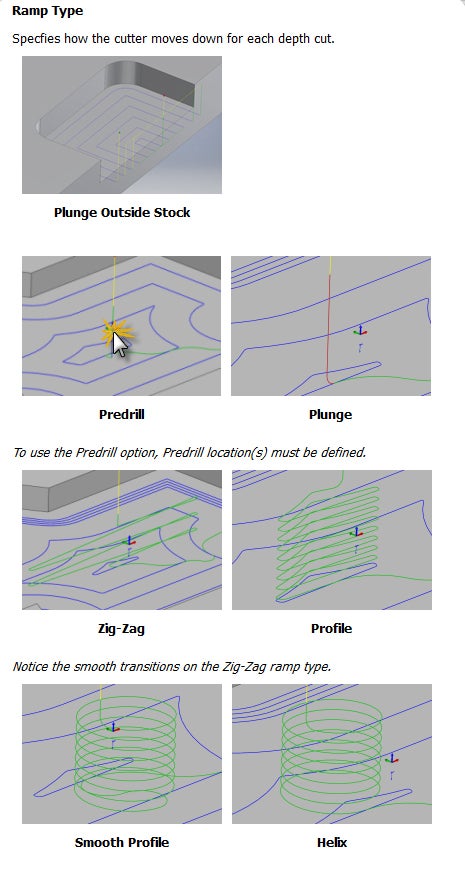 Ramp Type

Specfies how the cutter moves down for each depth cut.

Plunge Outside Stock

Predrill

Plunge

To use the Predrill option, Predrill location(s) must be defined.

Zig-Zag

Profile

Notice the smooth transitions on the Zig-Zag ramp type.

Smooth Profile

Helix