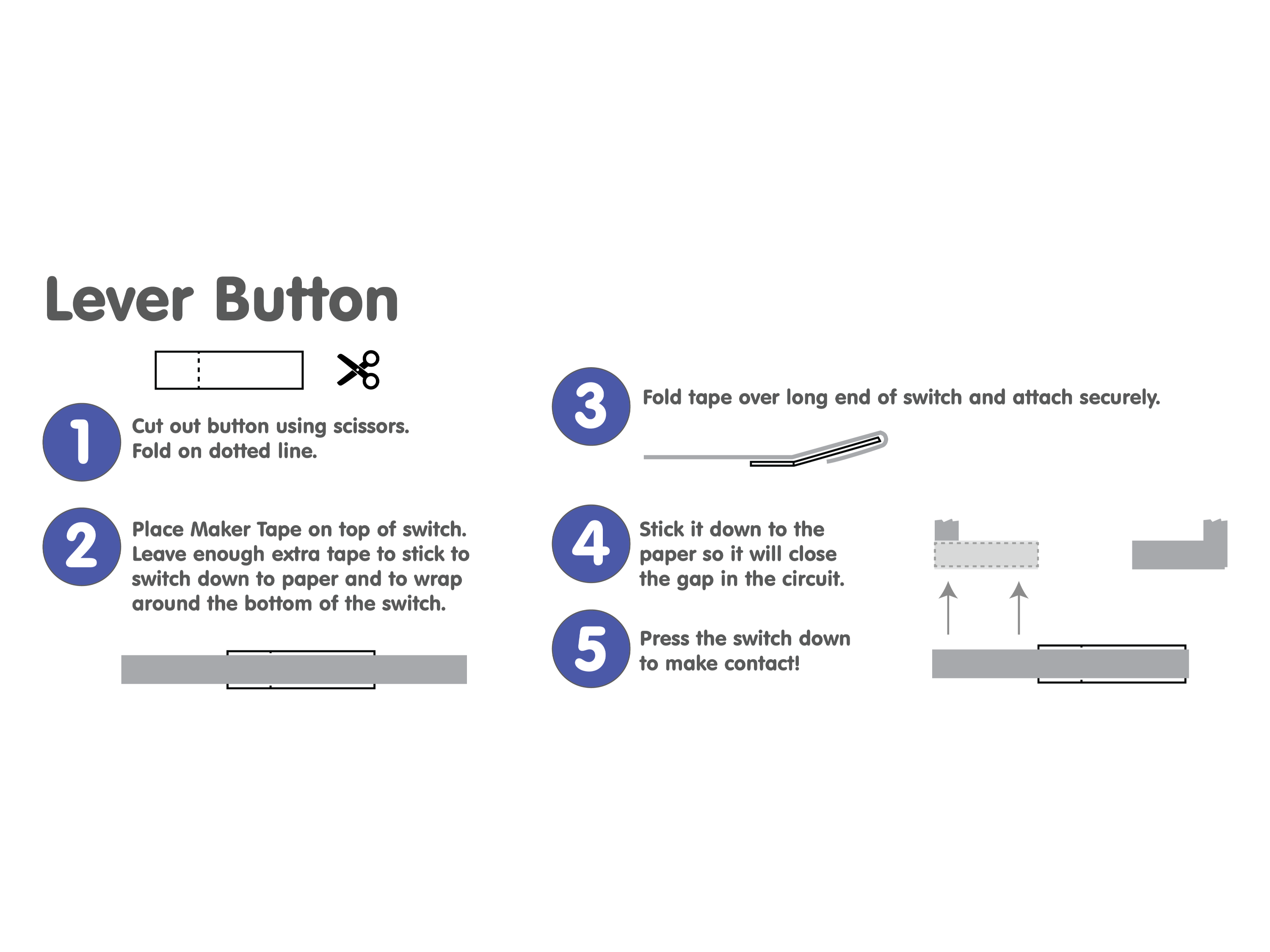 Lever Button

1
Cut out button using scissors.
Fold on dotted line.

2
Place Maker Tape on top of switch. Leave enough extra tape to stick to switch down to paper and to wrap around the bottom of the switch.

3
Fold tape over long end of switch and attach securely.

4
Stick it down to the paper so it will close the gap in the circuit.

5
Press the switch down to make contact!