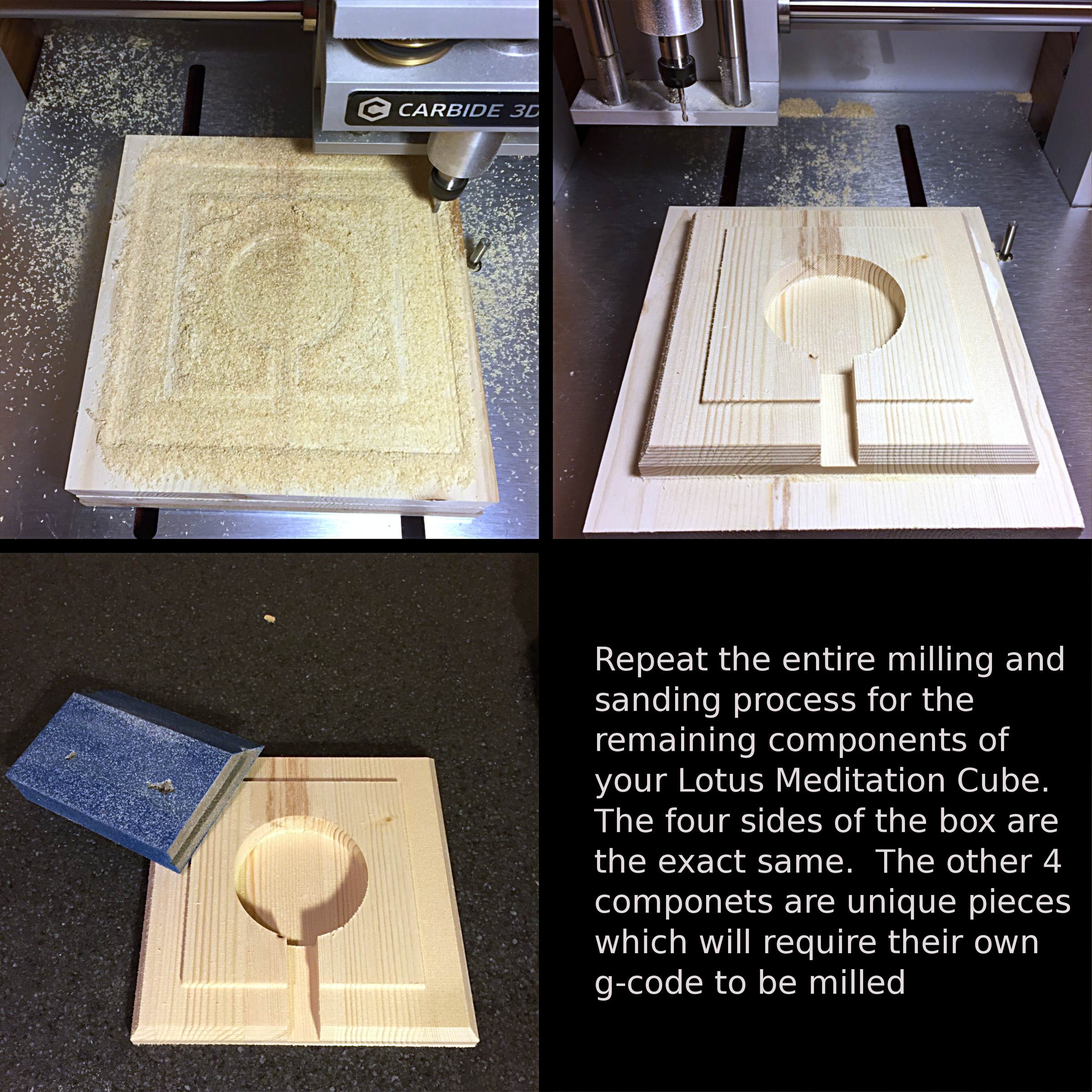 CARBIDE 3D

Repeat the entire milling and sanding process for the remaining components of your Lotus Meditation Cube. The four sides of the box are the exact same. The other 4 componets are unique pieces which will require their own g-code to be milled