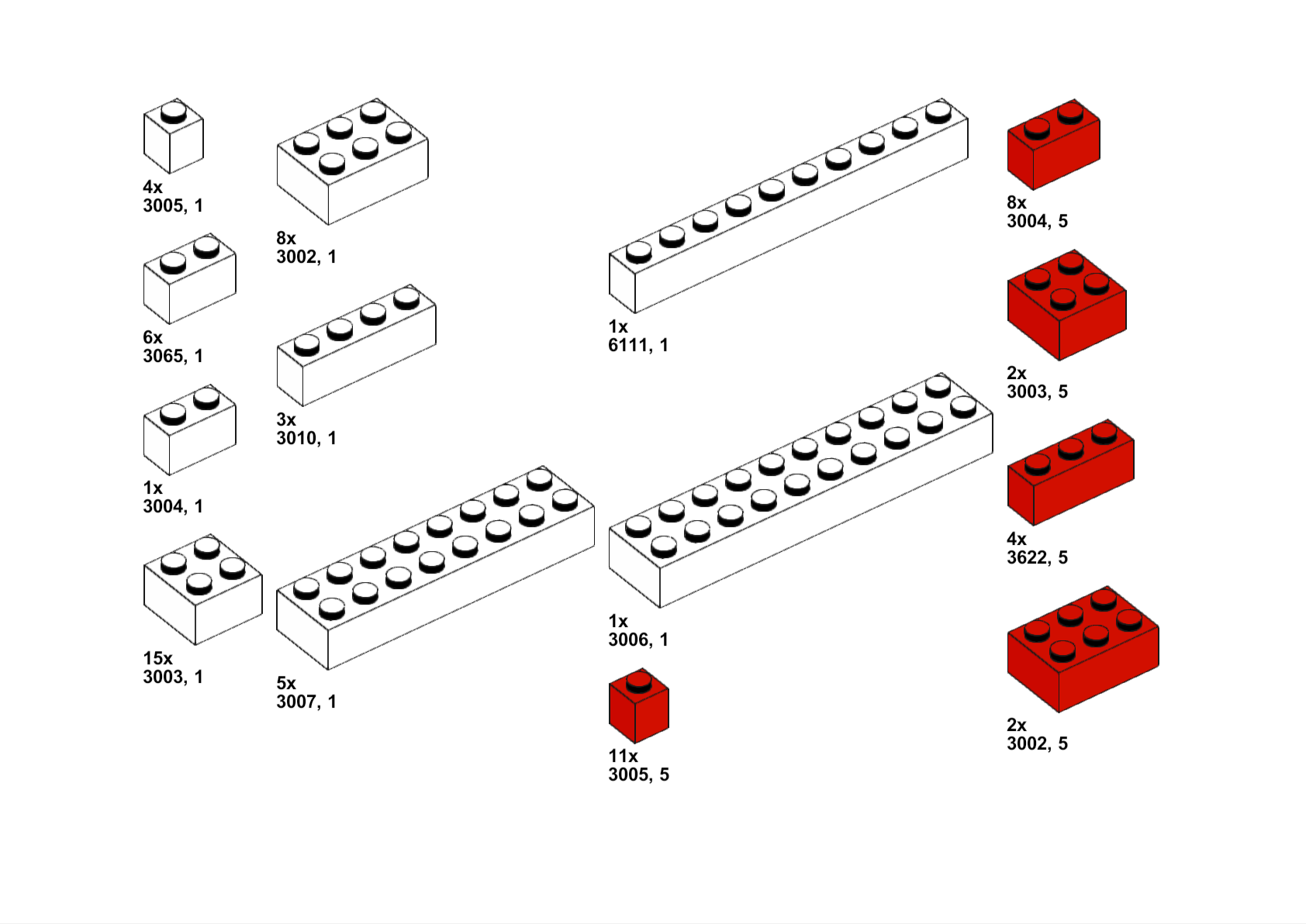 4x
3005, 1

6x
3065, 1

1x
3004, 1

15x
3003, 1

8x
3002, 1

3x
3010, 1

5x
3007, 1

1x
6111, 1

1x
3006, 1

11x
3005, 5

8x
3004, 5

2x
3003, 5

4x
3622, 5

2x
3002, 5