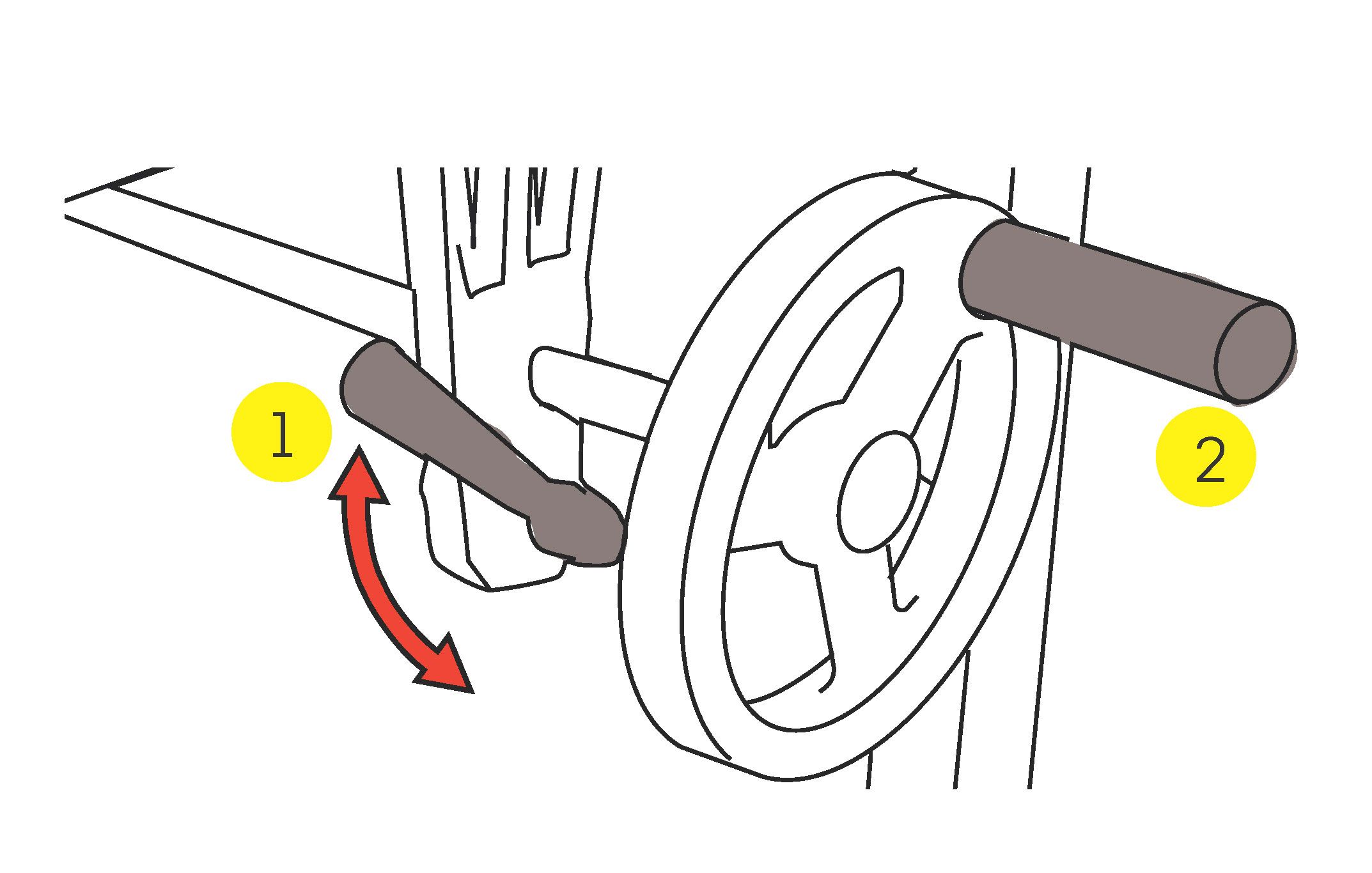 1

2