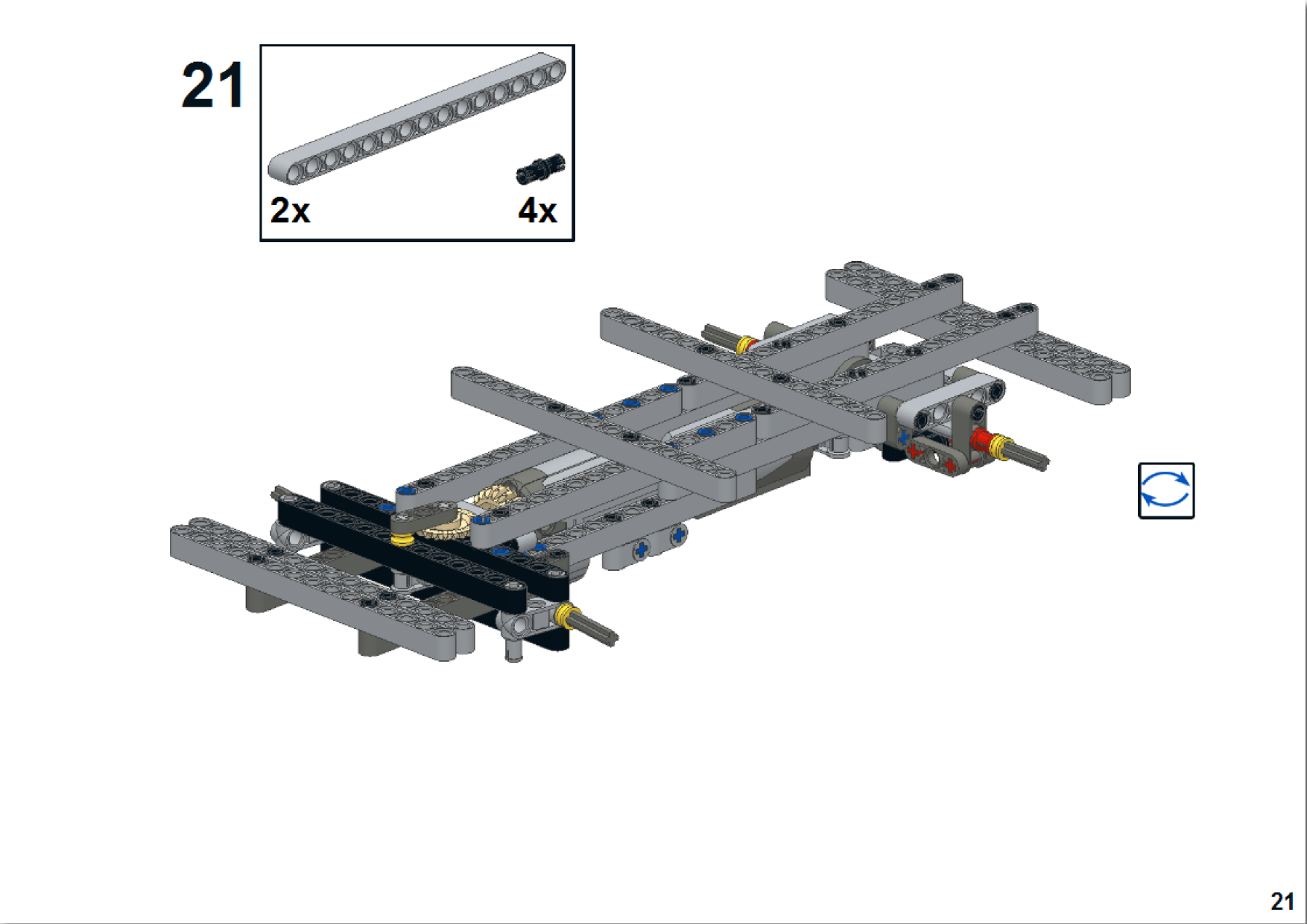 21

2x

4x

21