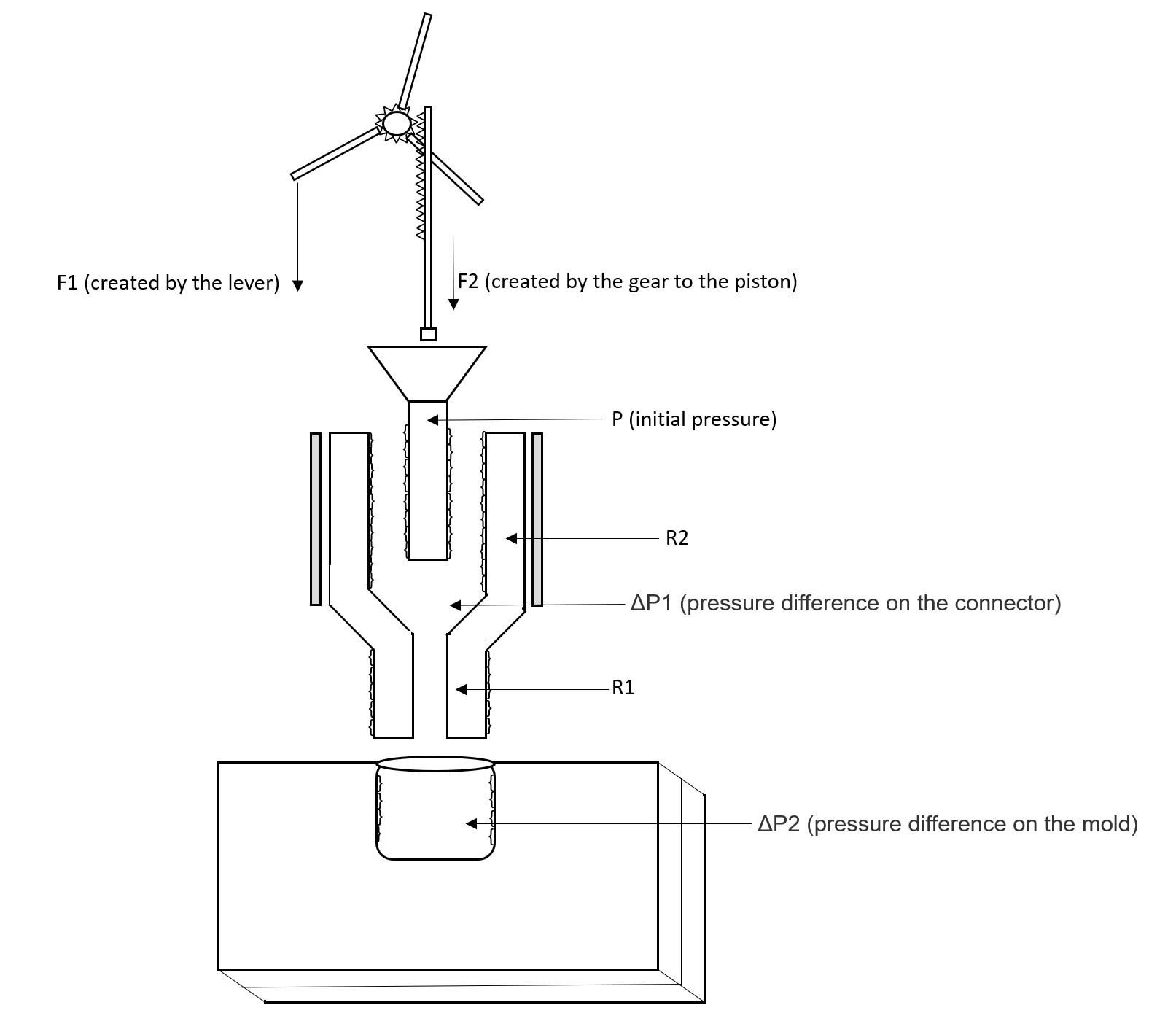 F1 (created by the lever)

F2 (created by the gear to the piston)

P (initial pressure)

R2

ΔP1 (pressure difference on the connector)

R1

ΔP2 (pressure difference on the mold)