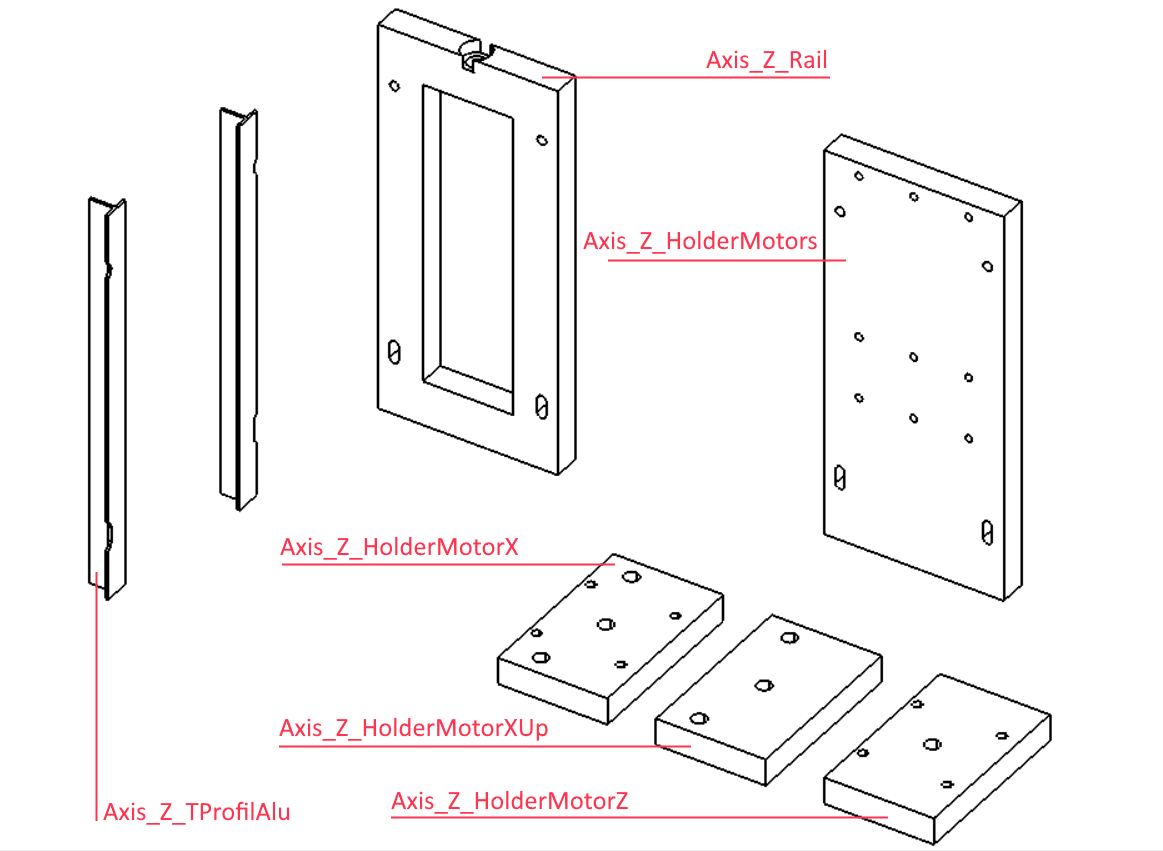 Axis_Z_Rail

Axis_Z_HolderMotors

Axis_Z_HolderMotorX

Axis_Z_HolderMotorXUp

Axis_Z_TProfilAlu

Axis_Z_HolderMotorZ