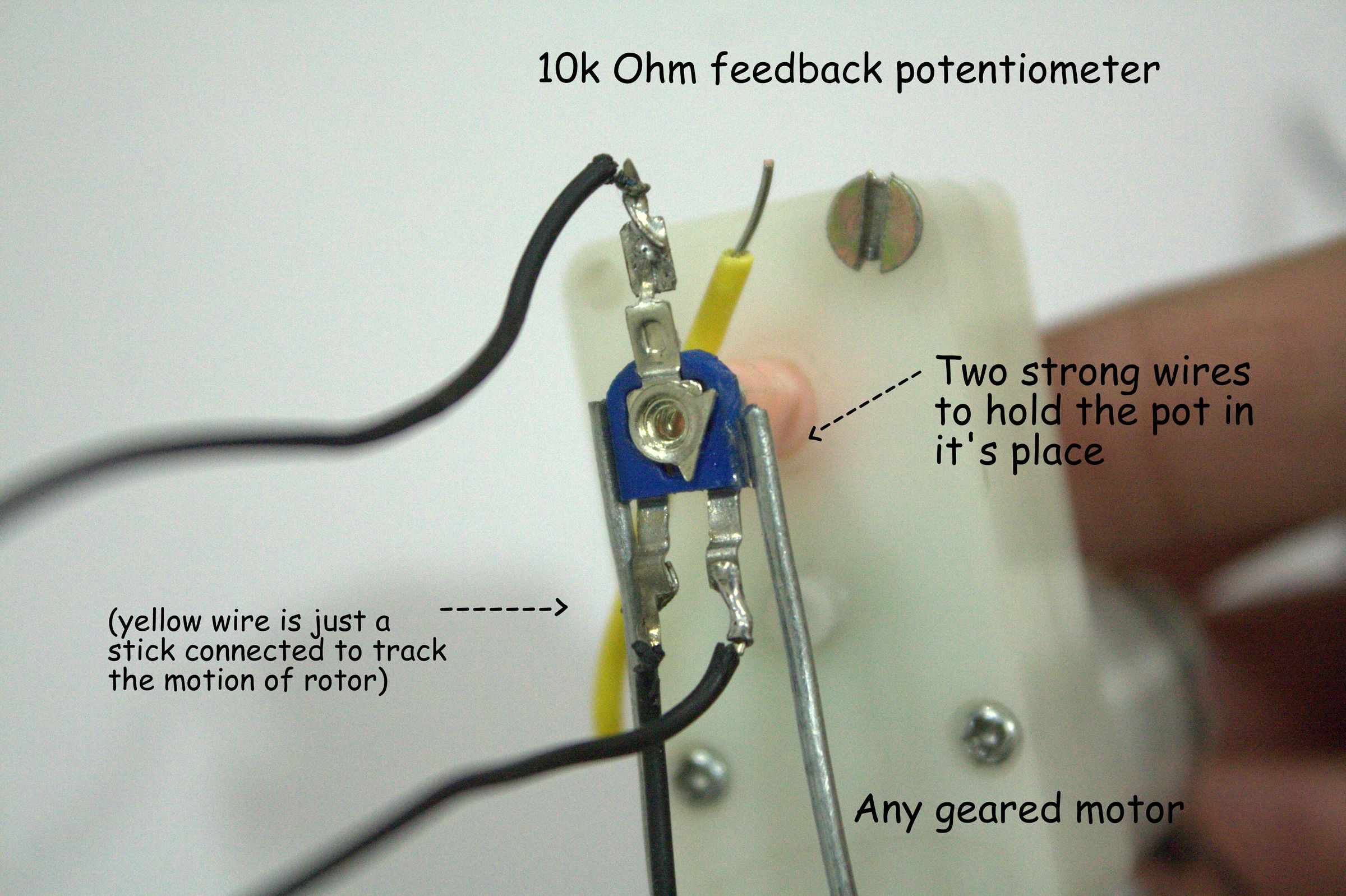 10k Ohm feedback potentiometer

Two strong wires to hold the pot in it's place

(yellow wire is just a stick connected to track the motion of rotor)

Any geared motor