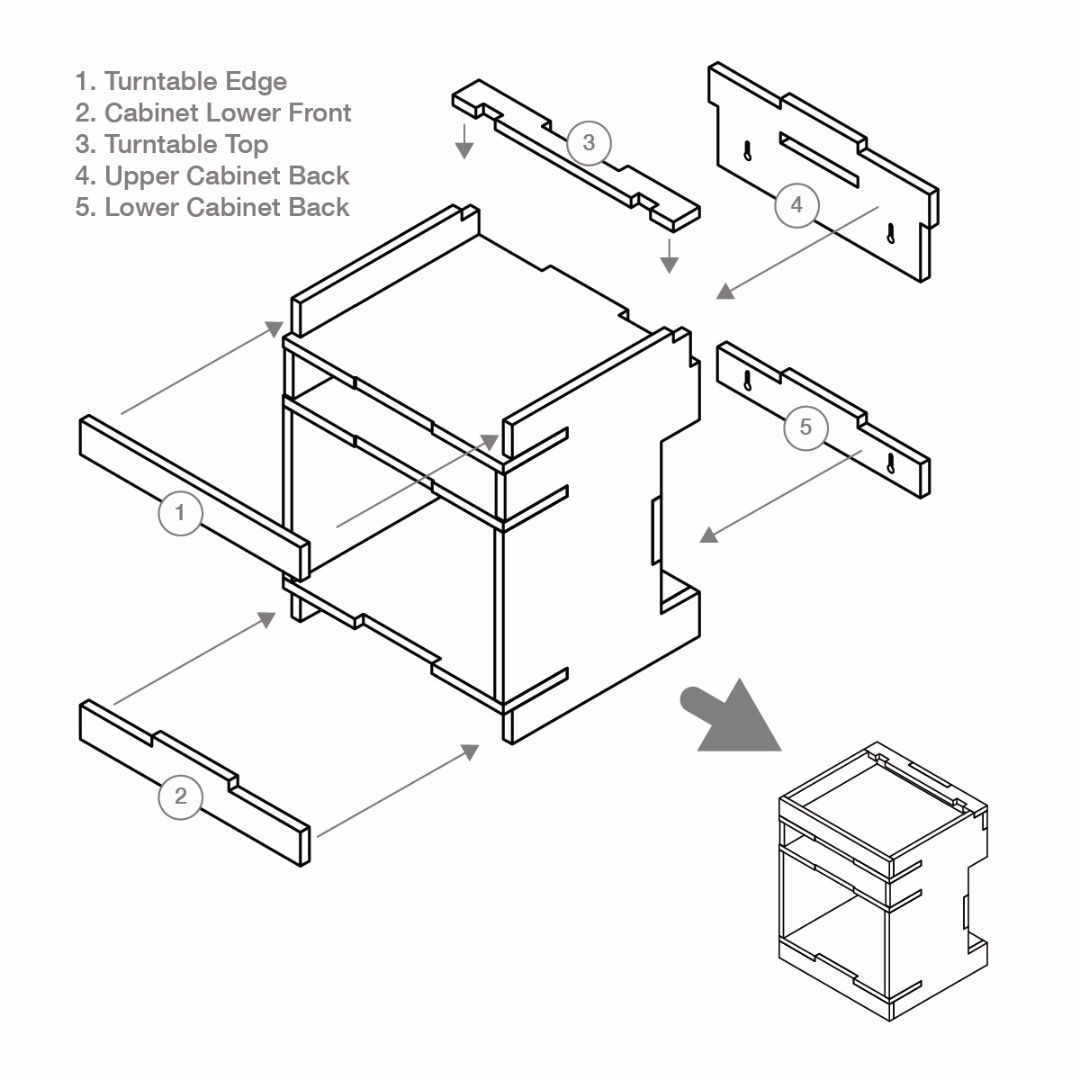 1. Turntable Edge
2. Cabinet Lower Front
3. Turntable Top
4. Upper Cabinet Back
5. Lower Cabinet Back

3

4

5

1

2