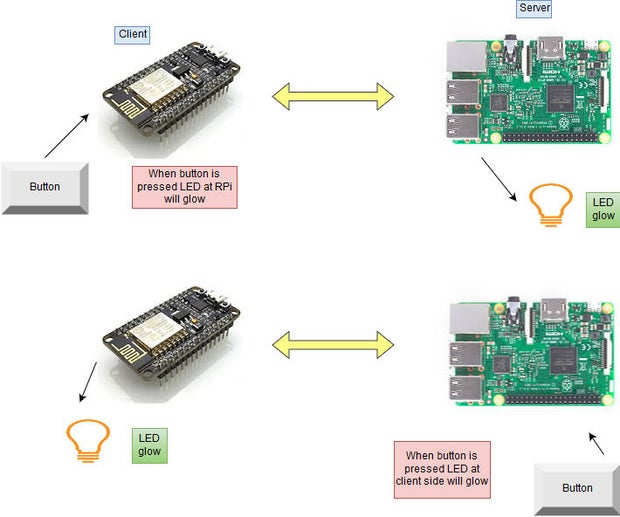 Client

Server

Button

When button is pressed LED at RPi will glow

LED glow

LED glow

When button is pressed LED at client side will glow

Button