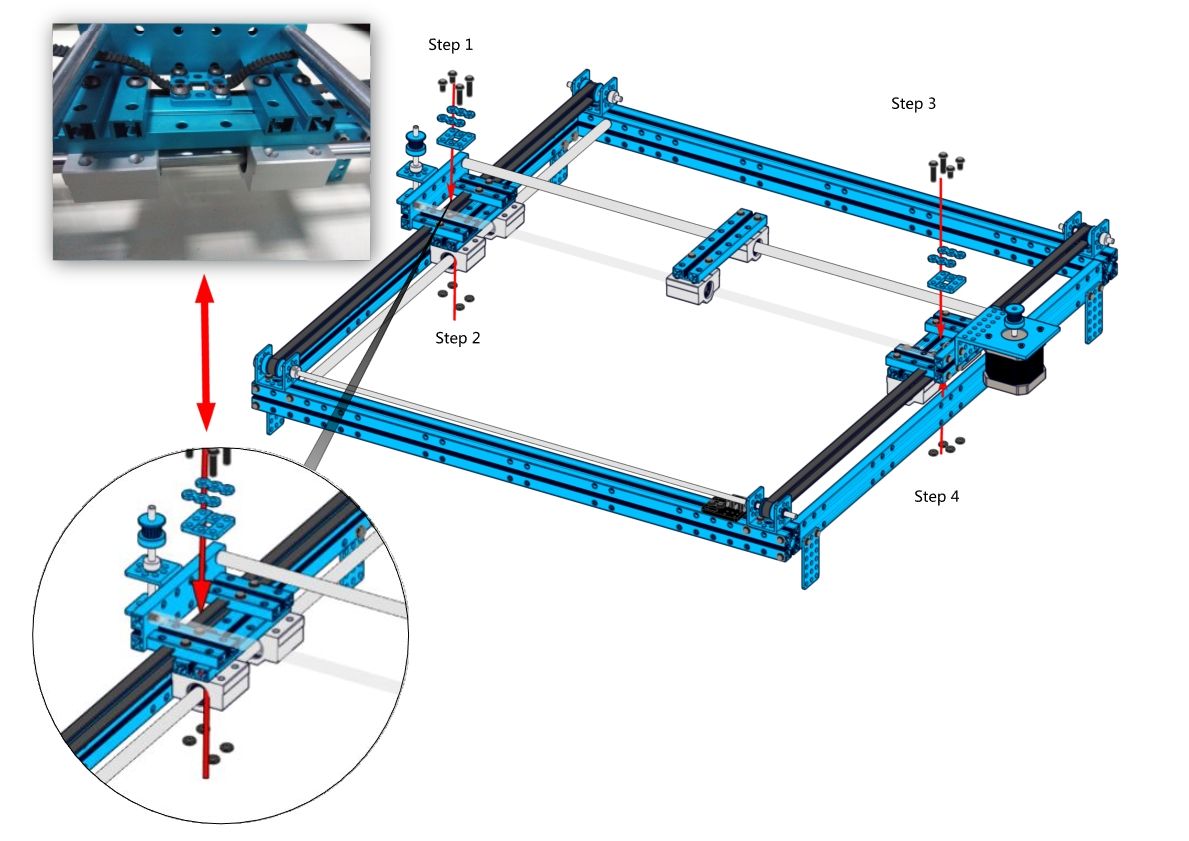 Step 1

Step 3

Step 2

Step 4