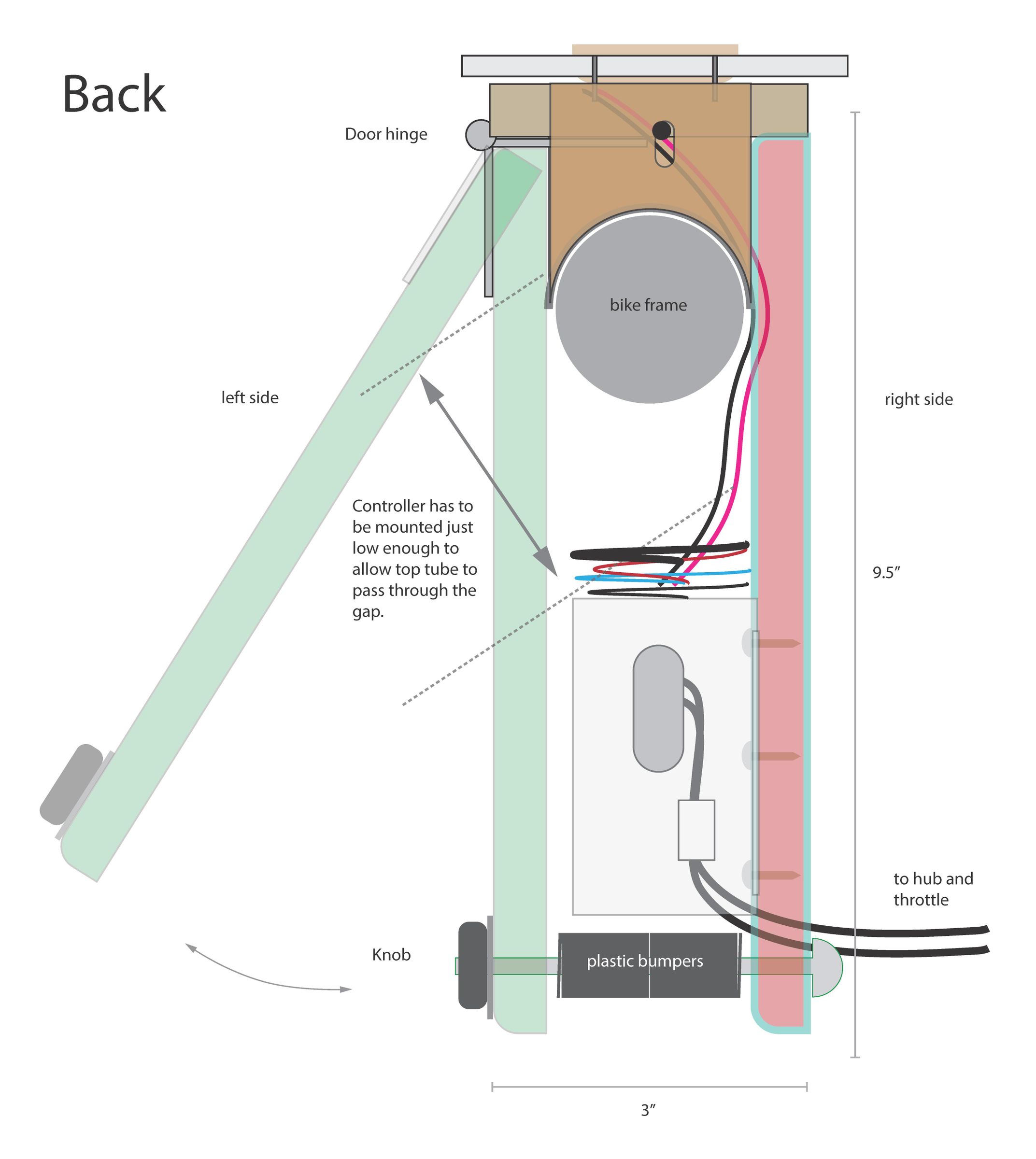 Back

Door hinge

bike frame

left side

right side

Controller has to be mounted just low enough to allow top tube to pass through the gap.

9.5″

to hub and throttle

Knob

plastic bumpers

3″