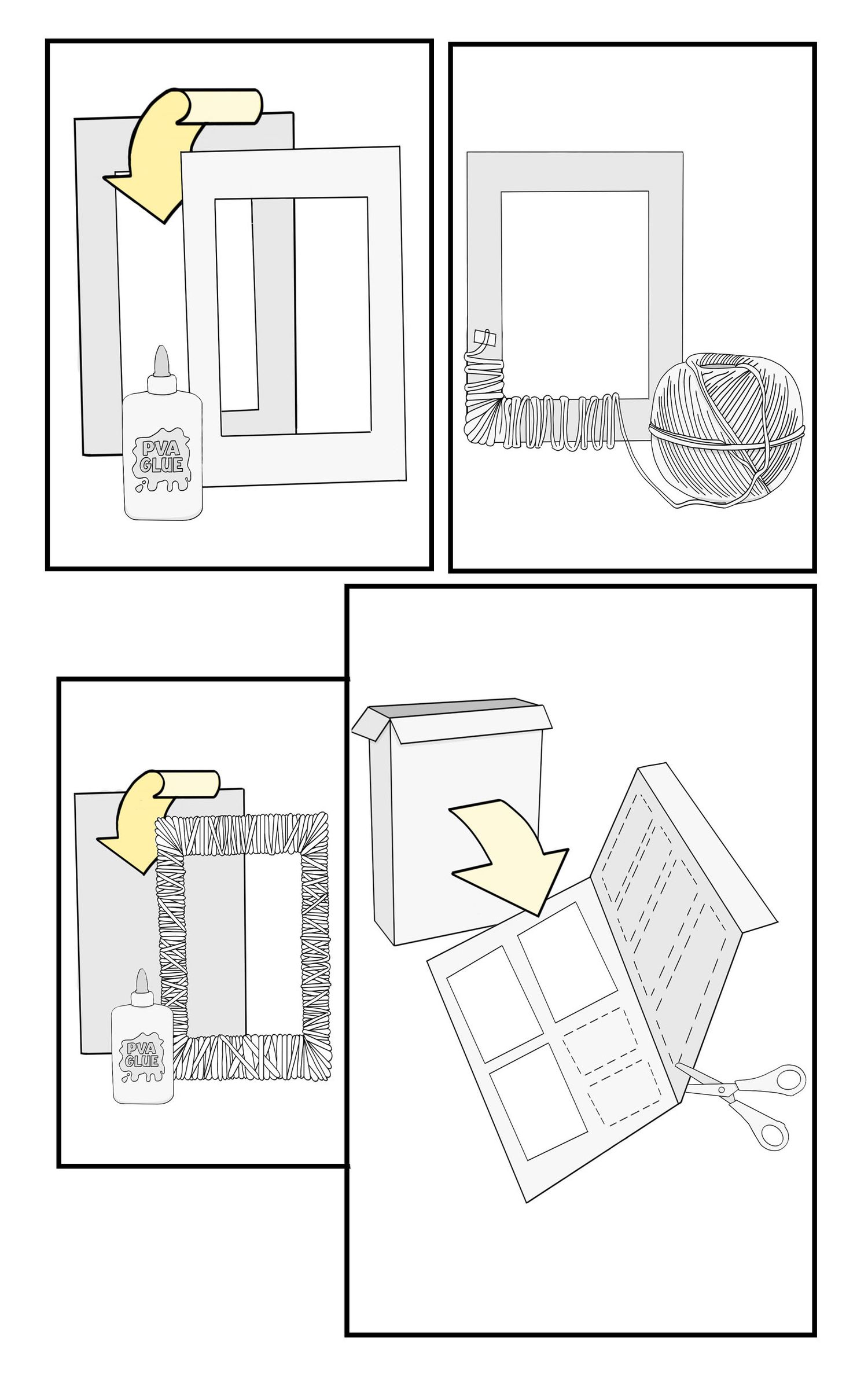 PVA GLUE

PVA GLUE