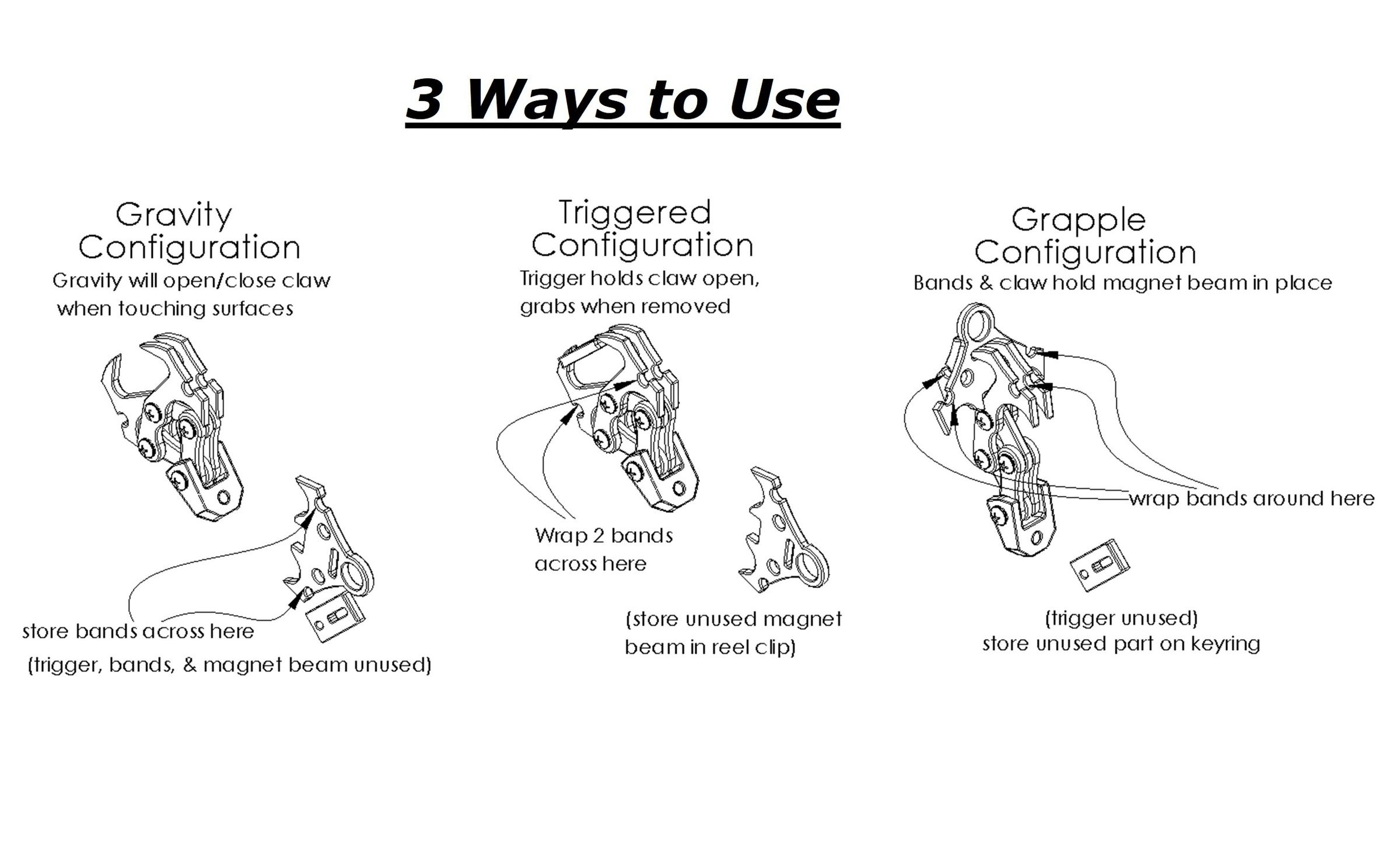 3 Ways to Use

Gravity Configuration
Gravity will open/close claw when touching surfaces

store bands across here
(trigger, bands, & magnet beam unused)

Triggered Configuration
Trigger holds claw open, grabs when removed

Wrap 2 bands across here

(store unused magnet beam in reel clip)

Grapple Configuration
Bands & claw hold magnet beam in place

wrap bands around here

(trigger unused)
store unused part on keyring