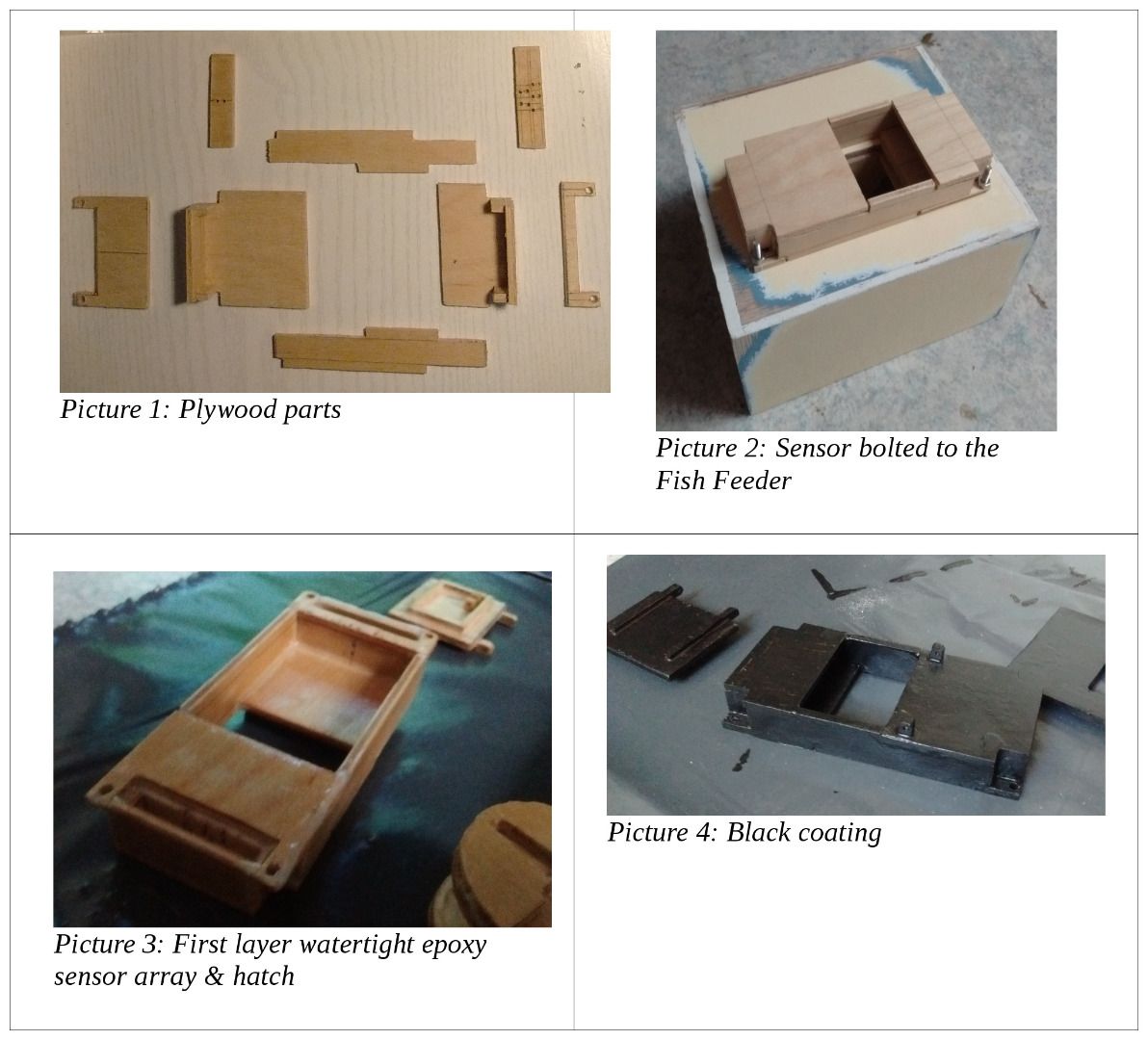 Picture 1: Plywood parts

Picture 2: Sensor bolted to the Fish Feeder

Picture 3: First layer watertight epoxy sensor array & hatch

Picture 4: Black coating