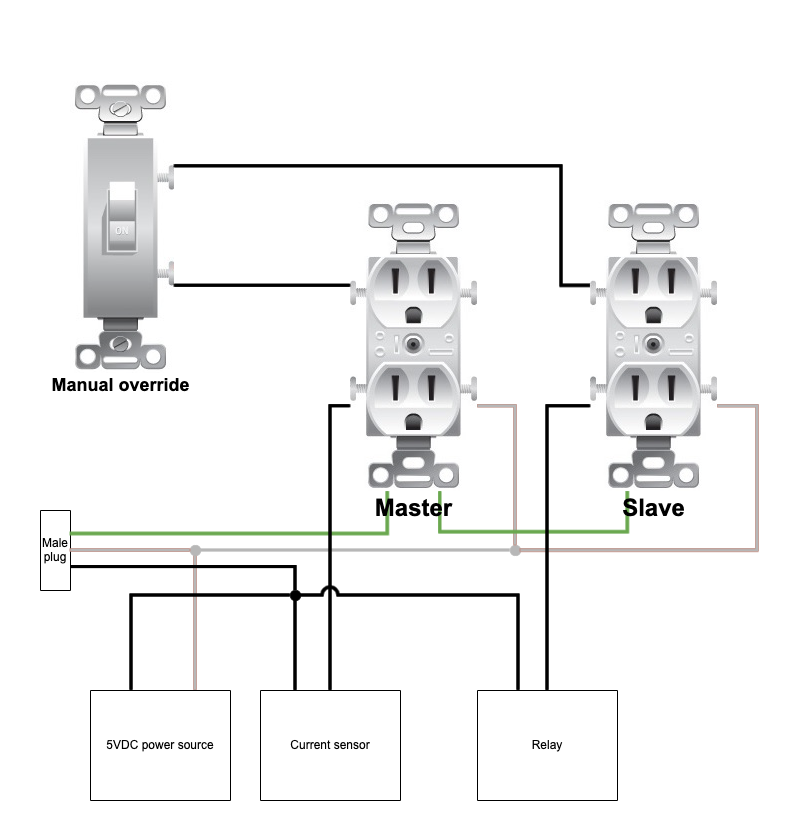 ON

Manual override

Master

Slave

Male plug

5VDC power source

Current sensor

Relay