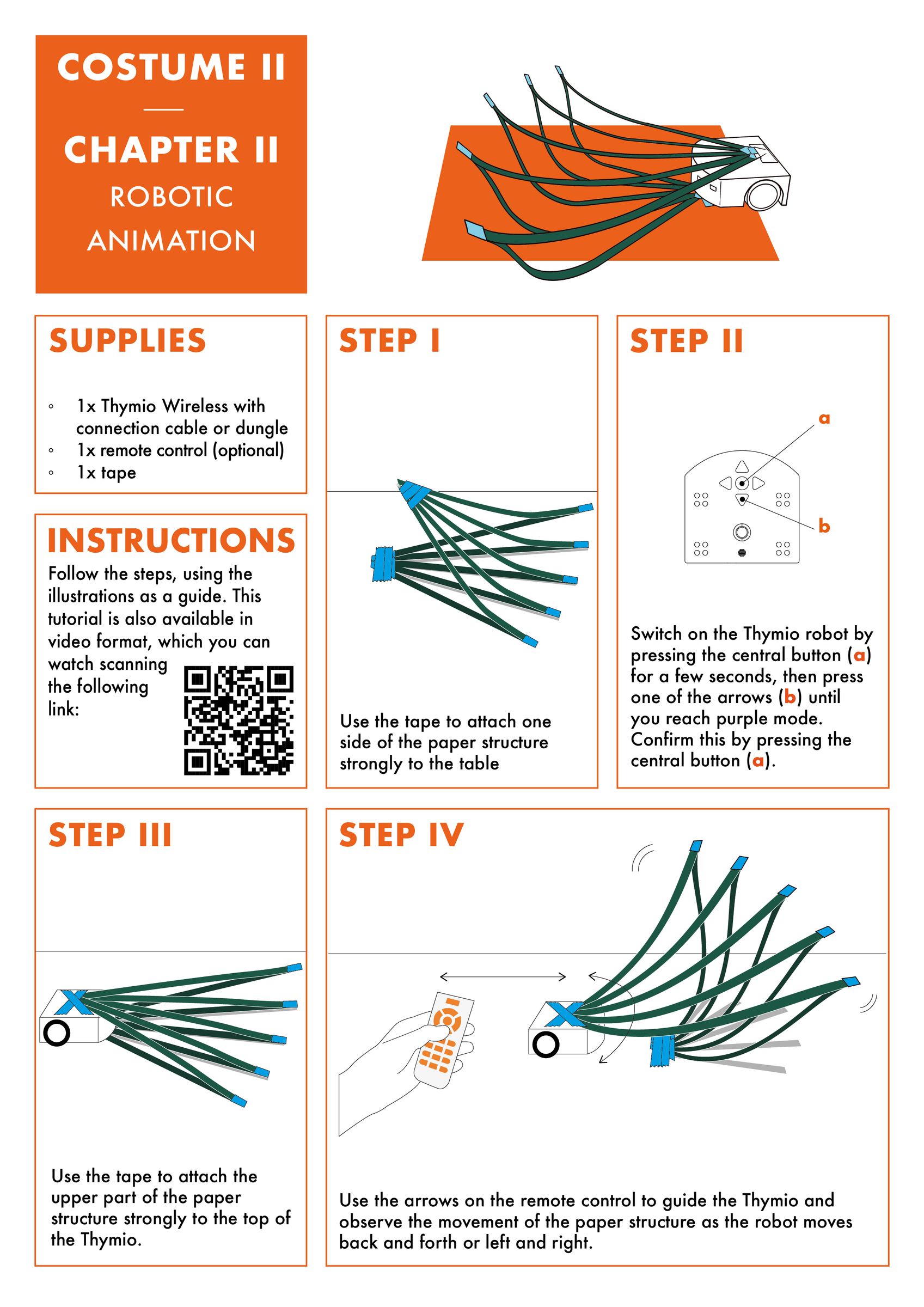 COSTUME II

CHAPTER II

ROBOTIC ANIMATION

SUPPLIES

◦ 1x Thymio Wireless with connection cable or dungle
◦ 1x remote control (optional)
◦ 1x tape

INSTRUCTIONS

Follow the steps, using the illustrations as a guide. This tutorial is also available in video format, which you can watch scanning the following link:

STEP I

Use the tape to attach one side of the paper structure strongly to the table

STEP II

a

b

Switch on the Thymio robot by pressing the central button (a) for a few seconds, then press one of the arrows (b) until you reach purple mode. Confirm this by pressing the central button (a).

STEP III

Use the tape to attach the upper part of the paper structure strongly to the top of the Thymio.

STEP IV

Use the arrows on the remote control to guide the Thymio and observe the movement of the paper structure as the robot moves back and forth or left and right.