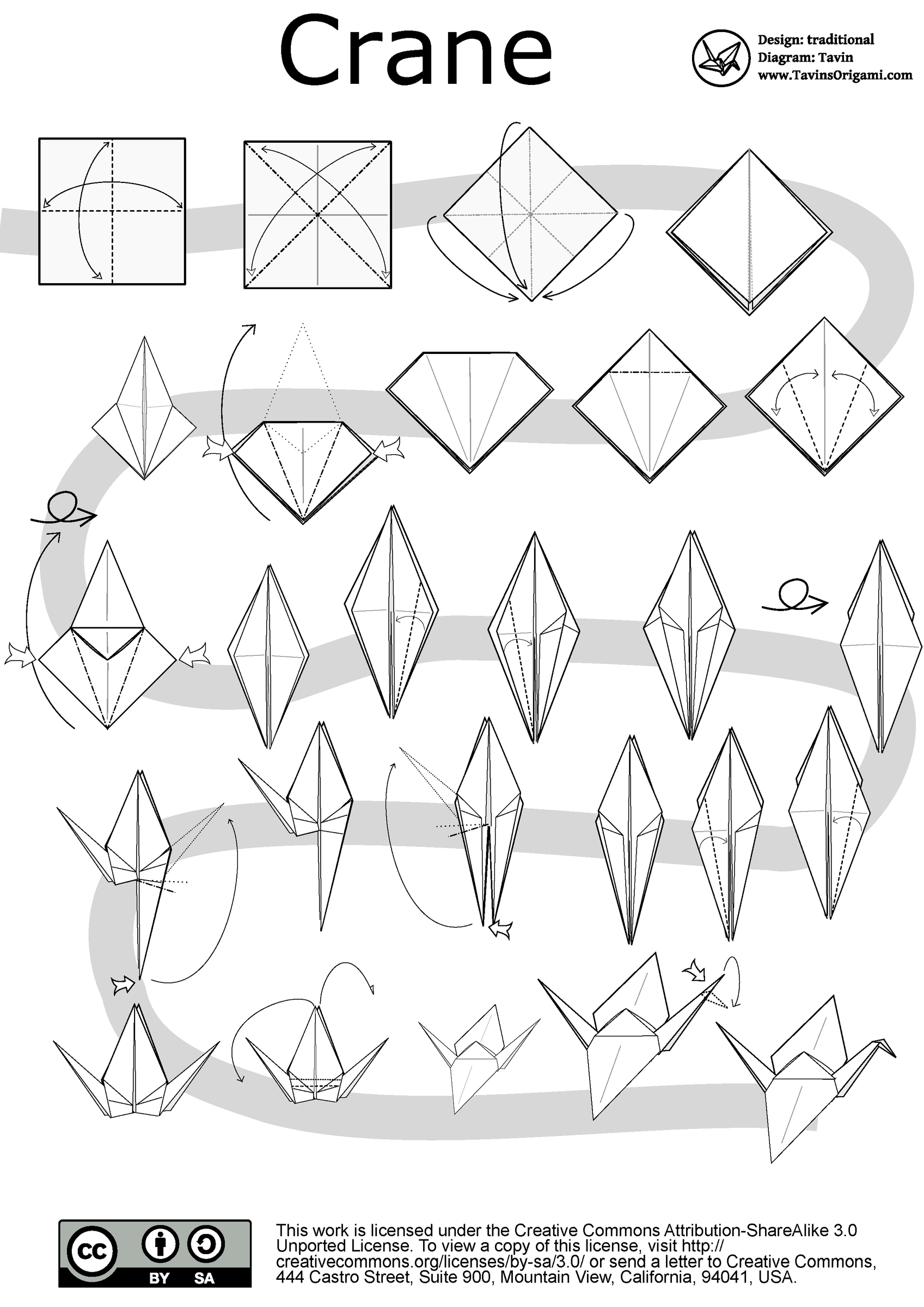 Crane

Design: traditional
Diagram: Tavin
www.TavinsOrigami.com

cc BY SA

This work is licensed under the Creative Commons Attribution-ShareAlike 3.0 Unported License. To view a copy of this license, visit http://creativecommons.org/licenses/by-sa/3.0/ or send a letter to Creative Commons, 444 Castro Street, Suite 900, Mountain View, California, 94041, USA.