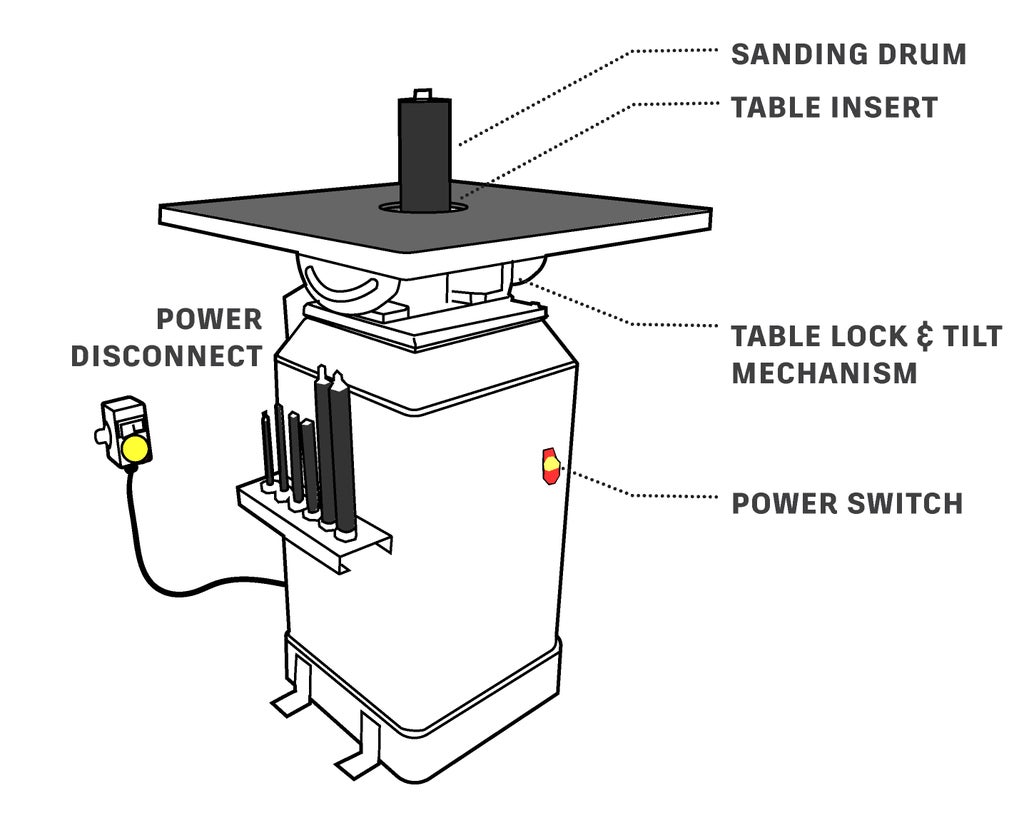 SANDING DRUM

TABLE INSERT

POWER DISCONNECT

TABLE LOCK & TILT MECHANISM

POWER SWITCH