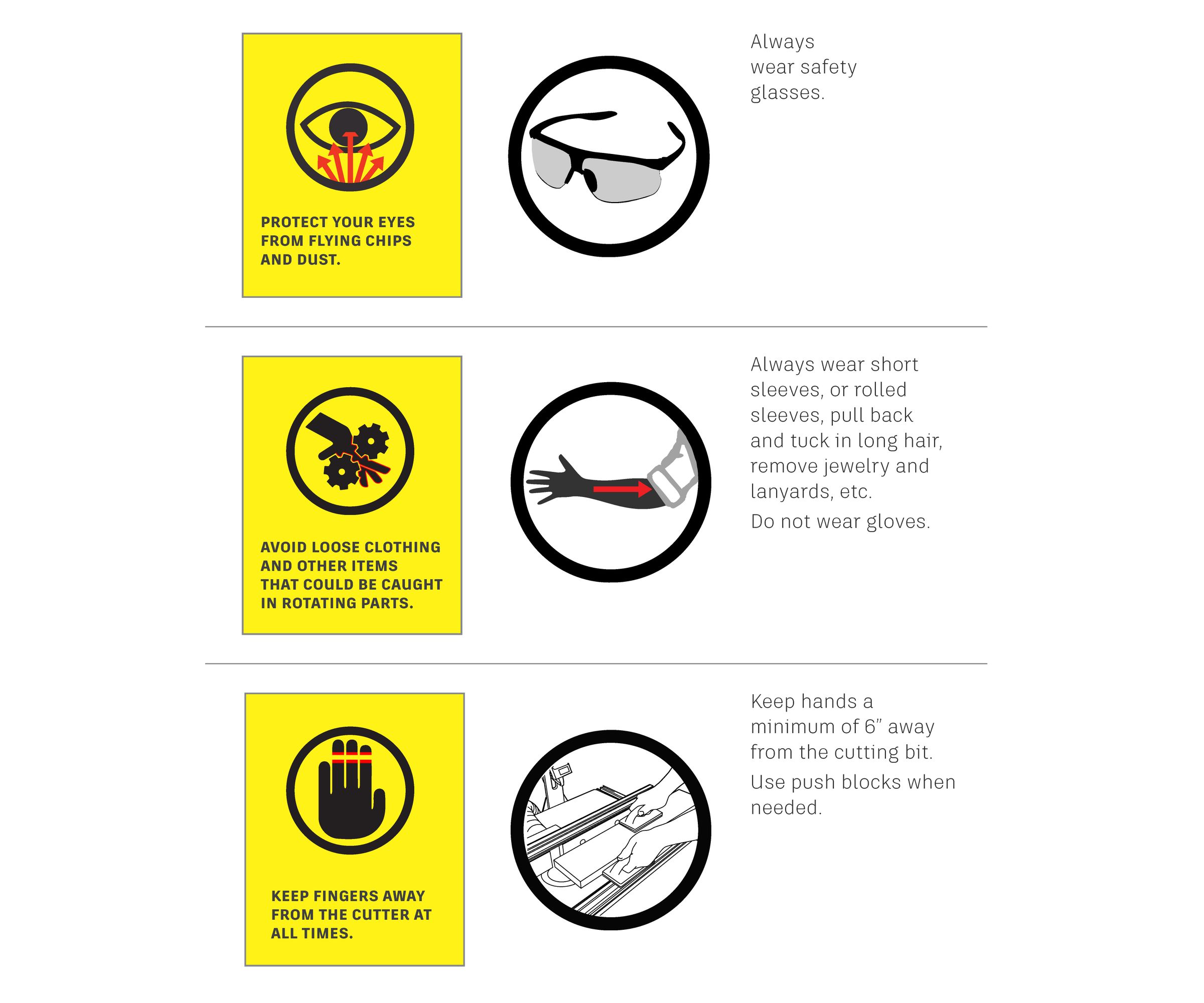 PROTECT YOUR EYES FROM FLYING CHIPS AND DUST.

Always wear safety glasses.

AVOID LOOSE CLOTHING AND OTHER ITEMS THAT COULD BE CAUGHT IN ROTATING PARTS.

Always wear short sleeves, or rolled sleeves, pull back and tuck in long hair, remove jewelry and lanyards, etc.

Do not wear gloves.

KEEP FINGERS AWAY FROM THE CUTTER AT ALL TIMES.

Keep hands a minimum of 6" away from the cutting bit.

Use push blocks when needed.