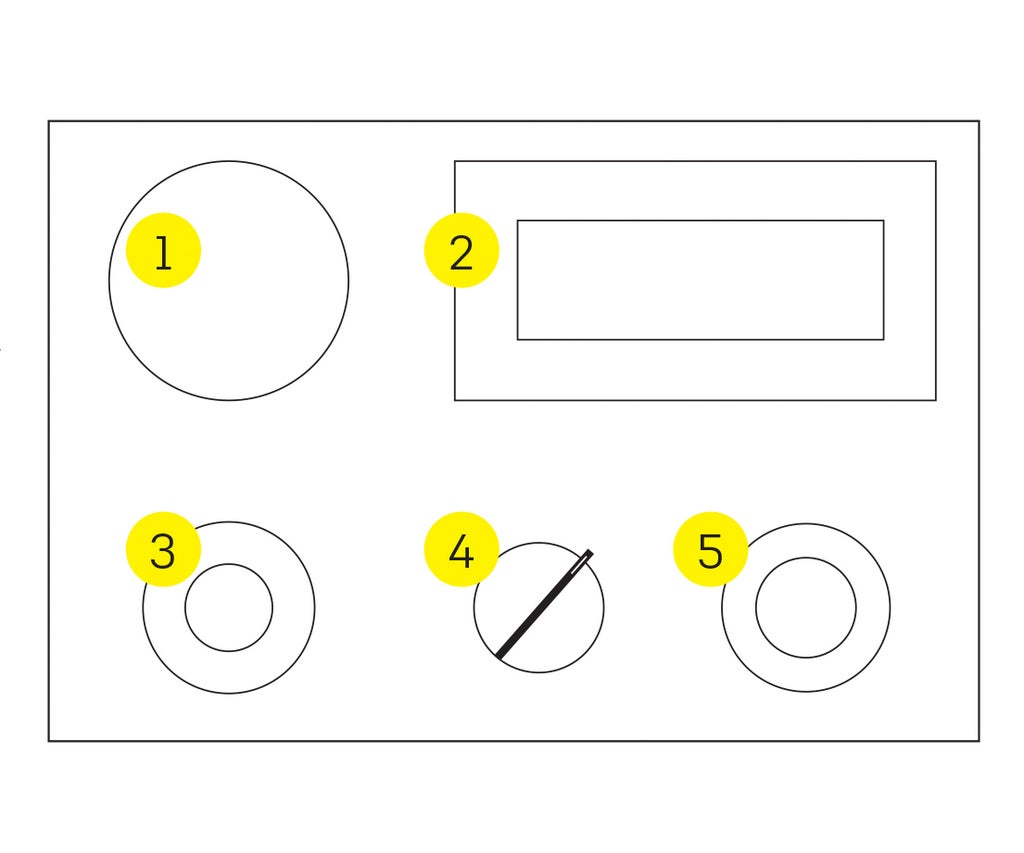 1
2
3
4
5