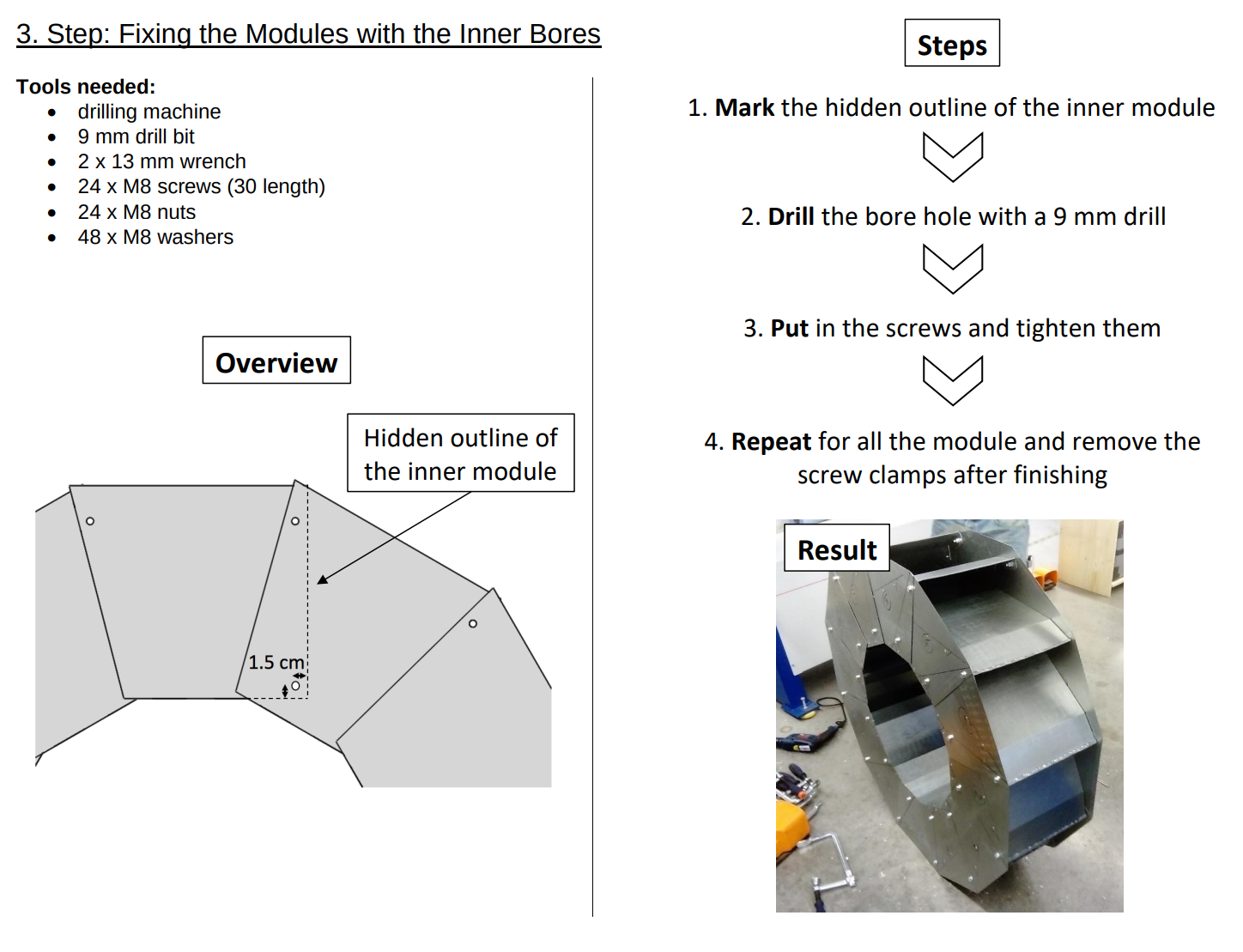 3. Step: Fixing the Modules with the Inner Bores

Tools needed:
- drilling machine
- 9 mm drill bit
- 2 x 13 mm wrench
- 24 x M8 screws (30 length)
- 24 x M8 nuts
- 48 x M8 washers

Overview

Hidden outline of the inner module

1.5 cm

Steps

1. Mark the hidden outline of the inner module

2. Drill the bore hole with a 9 mm drill

3. Put in the screws and tighten them

4. Repeat for all the module and remove the screw clamps after finishing

Result