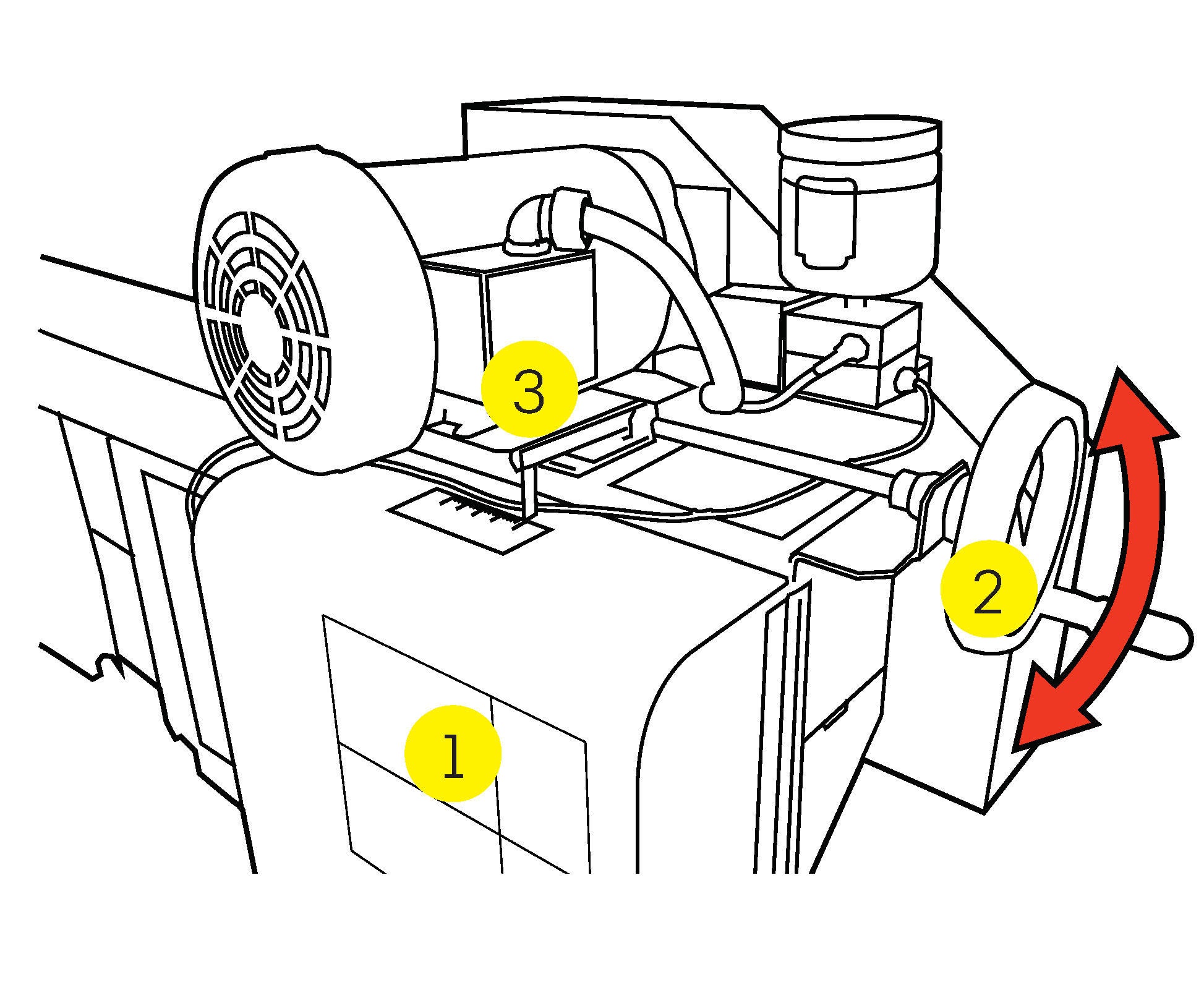 3
2
1