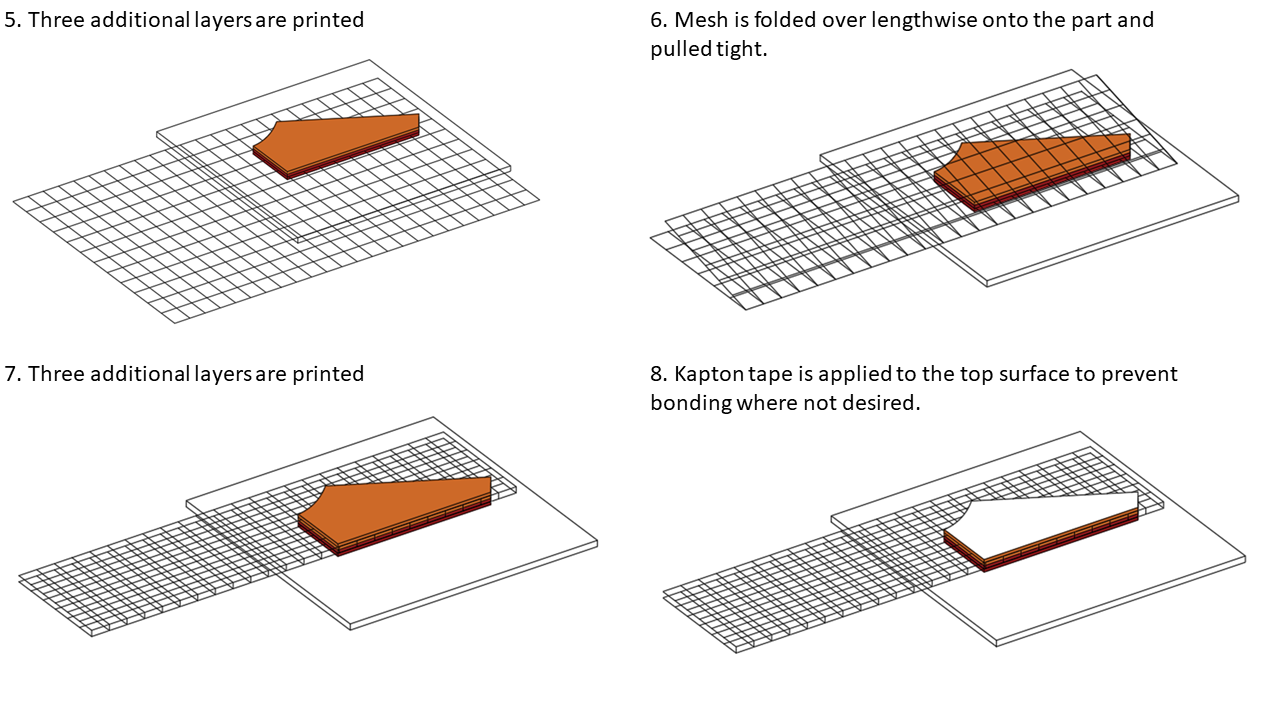 5. Three additional layers are printed

6. Mesh is folded over lengthwise onto the part and pulled tight.

7. Three additional layers are printed

8. Kapton tape is applied to the top surface to prevent bonding where not desired.