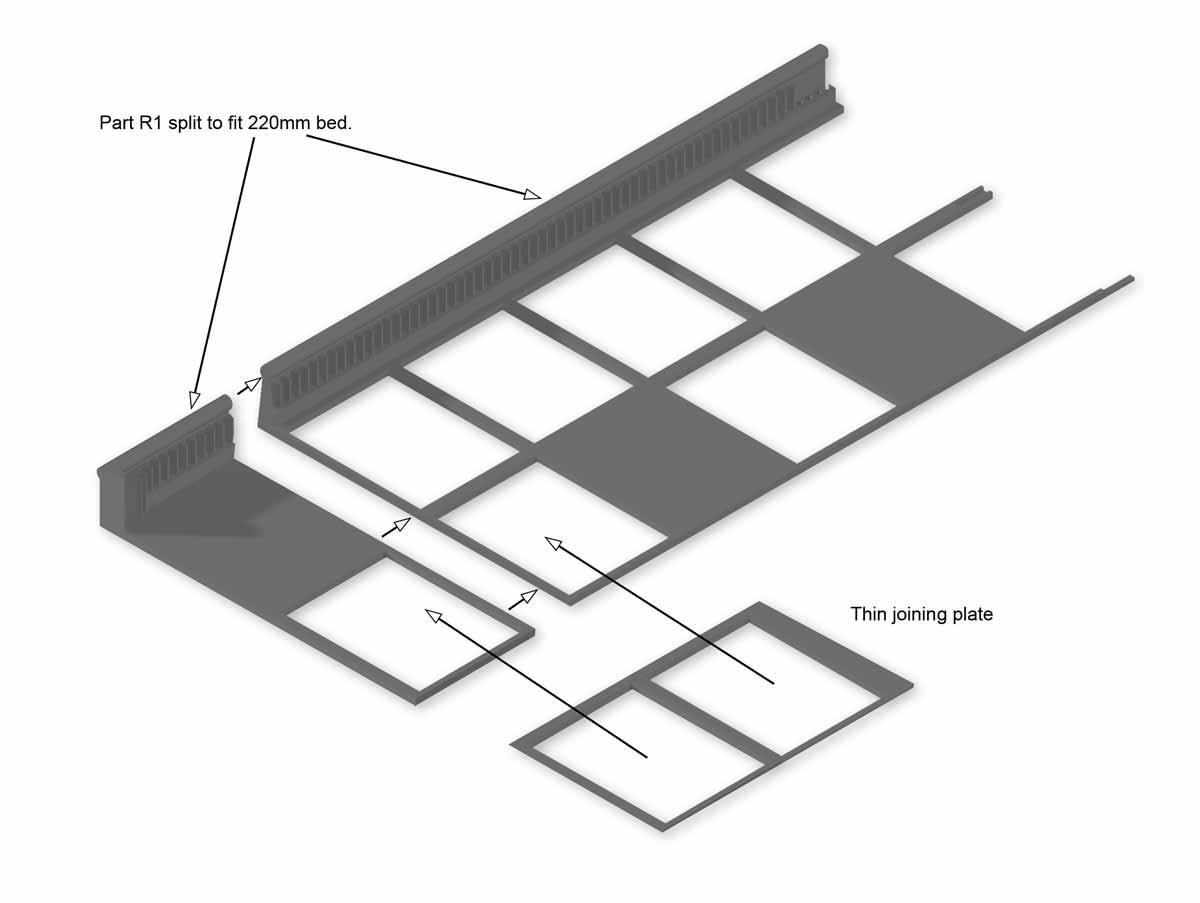 Part R1 split to fit 220mm bed.

Thin joining plate