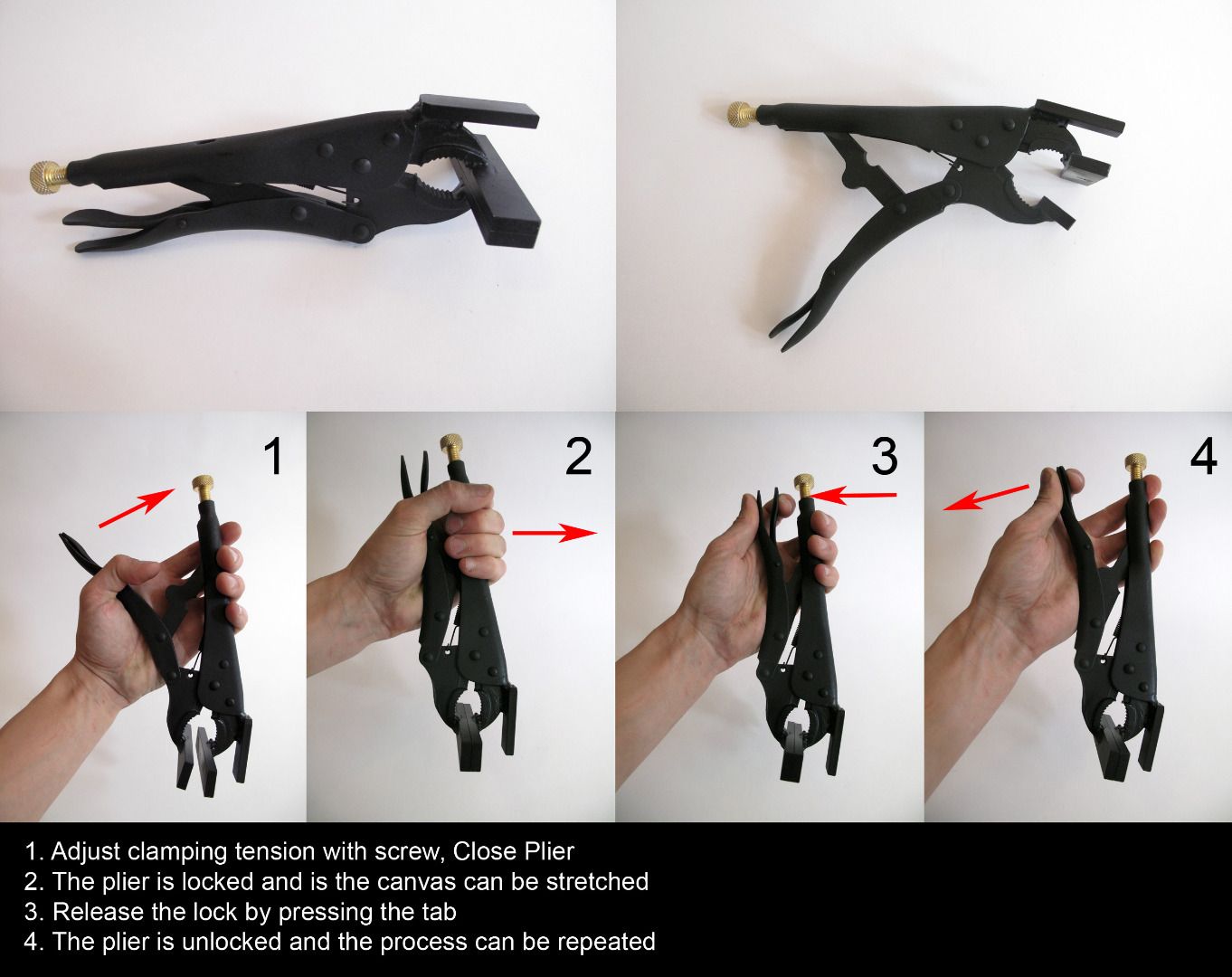 1

2

3

4

1. Adjust clamping tension with screw, Close Plier
2. The plier is locked and is the canvas can be stretched
3. Release the lock by pressing the tab
4. The plier is unlocked and the process can be repeated