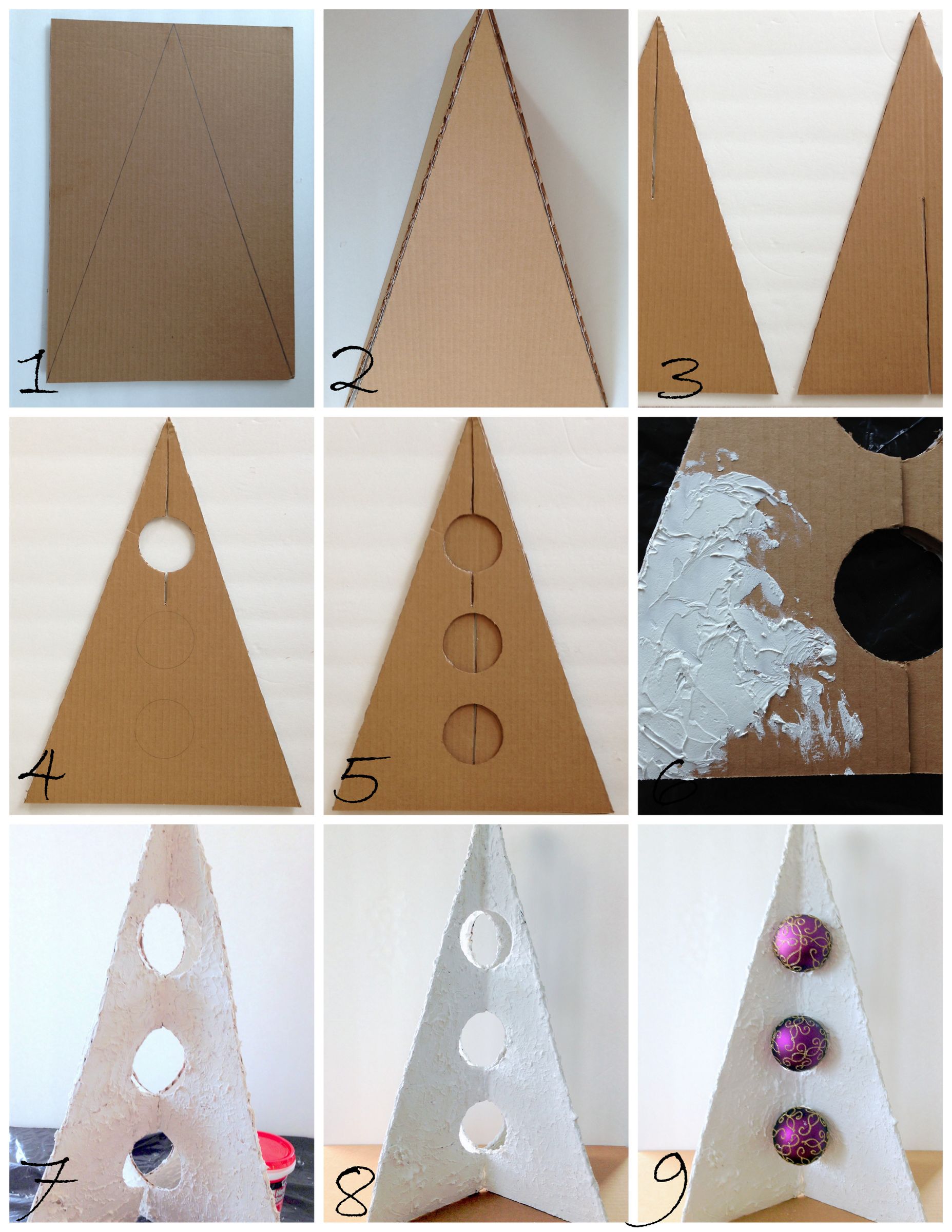 1
2
3
4
5
6
7
8
9