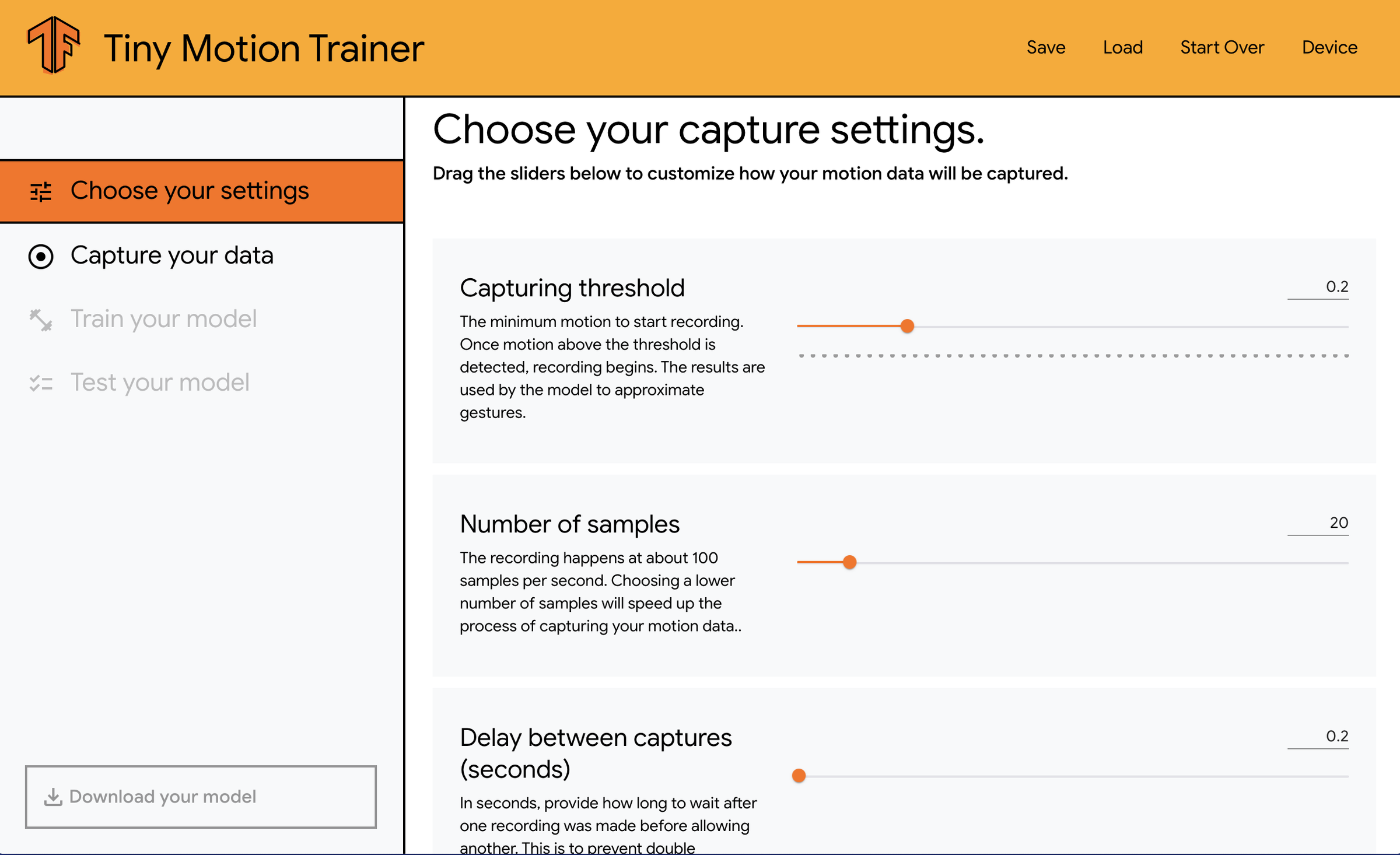 Tiny Motion Trainer

Save Load Start Over Device

Choose your settings

Capture your data

Train your model

Test your model

Download your model

Choose your capture settings.

Drag the sliders below to customize how your motion data will be captured.

Capturing threshold

0.2

The minimum motion to start recording. Once motion above the threshold is detected, recording begins. The results are used by the model to approximate gestures.

Number of samples

20

The recording happens at about 100 samples per second. Choosing a lower number of samples will speed up the process of capturing your motion data..

Delay between captures (seconds)

0.2

In seconds, provide how long to wait after one recording was made before allowing another. This is to prevent double