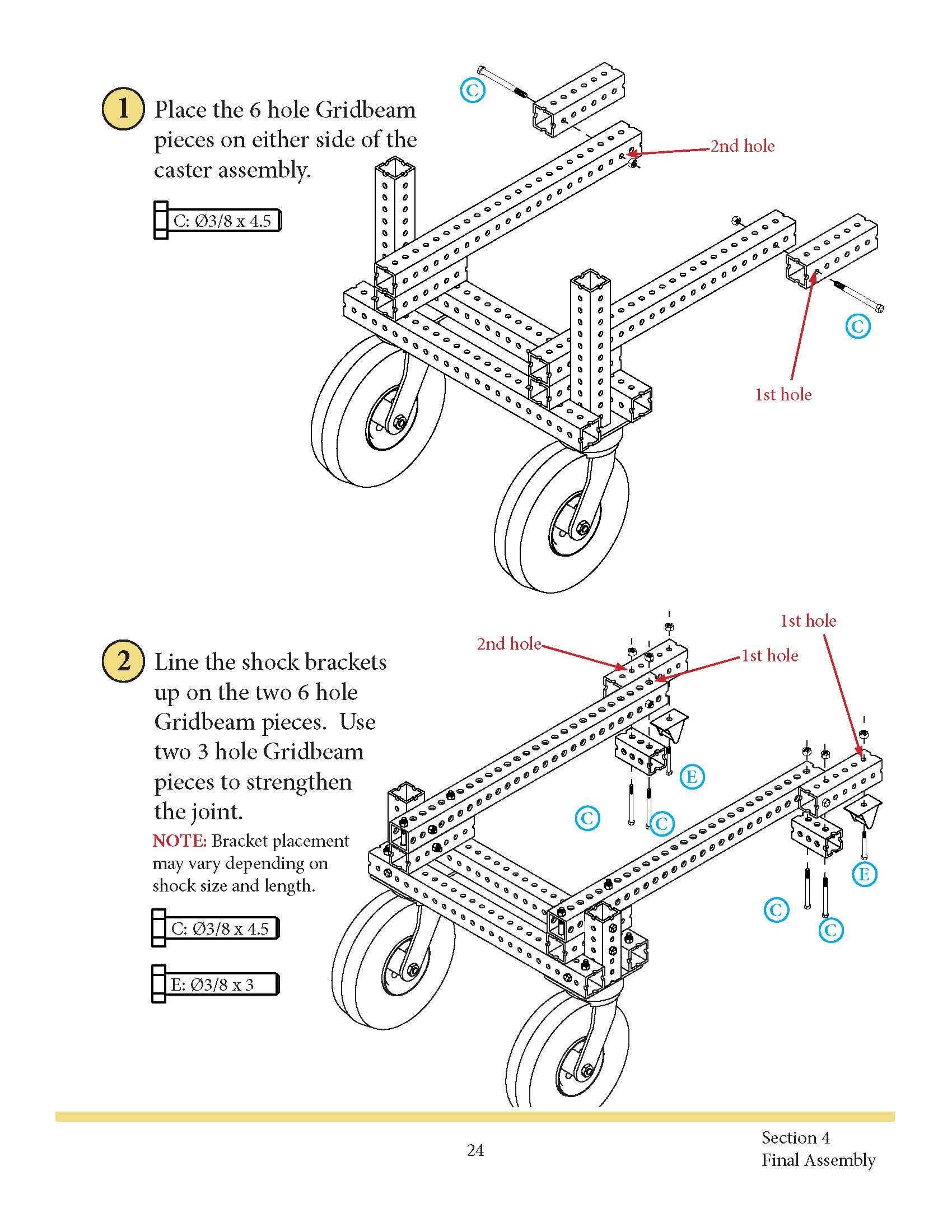 1 Place the 6 hole Gridbeam pieces on either side of the caster assembly.

C: Ø3/8 x 4.5

C

2nd hole

C

1st hole

2 Line the shock brackets up on the two 6 hole Gridbeam pieces. Use two 3 hole Gridbeam pieces to strengthen the joint.

NOTE: Bracket placement may vary depending on shock size and length.

C: Ø3/8 x 4.5

E: Ø3/8 x 3

2nd hole

1st hole

1st hole

E

C

C

E

C

C

24

Section 4
Final Assembly