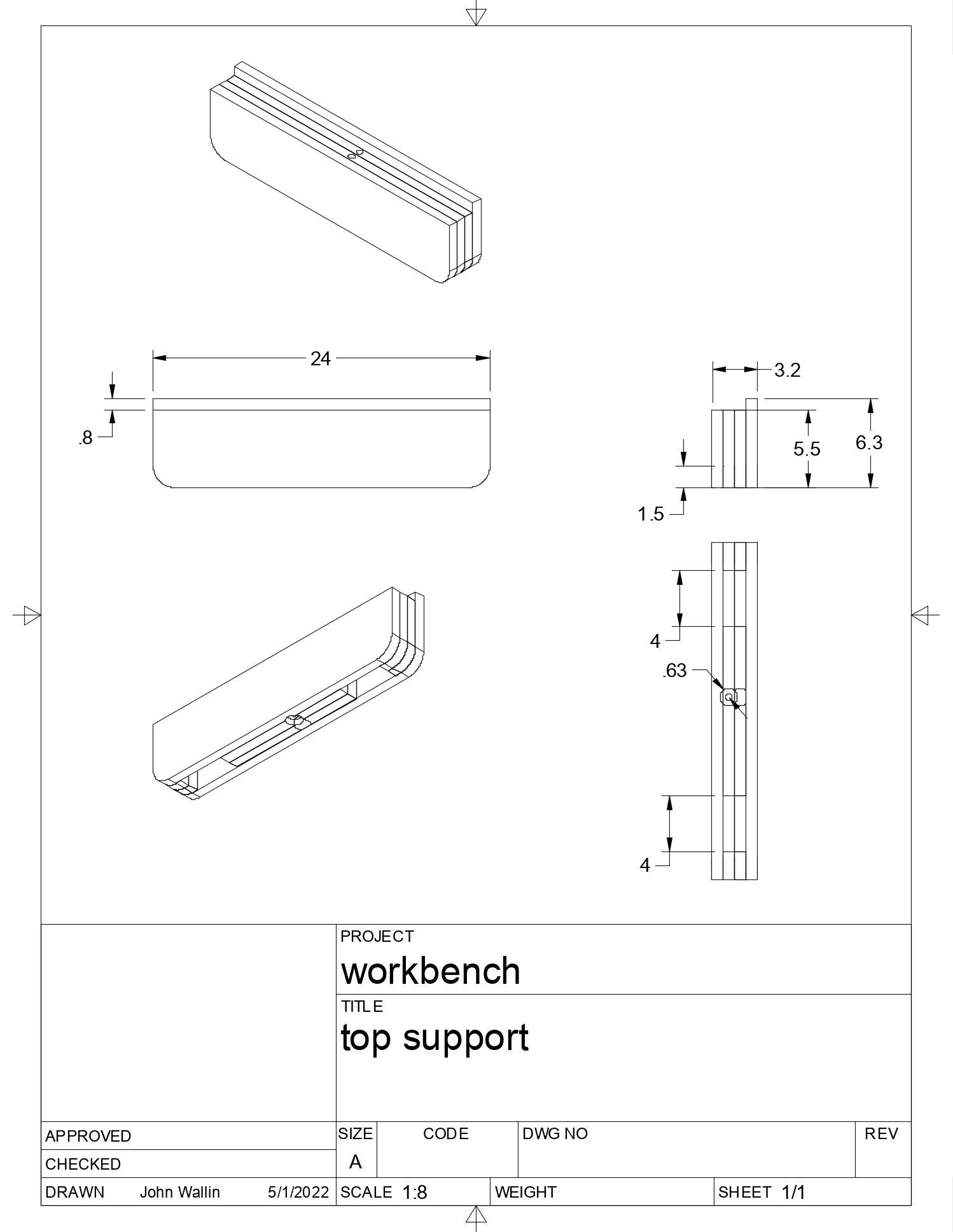 24

.8

3.2

5.5

6.3

1.5

4

.63

4

PROJECT
workbench

TITLE
top support

APPROVED

CHECKED

DRAWN John Wallin 5/1/2022

SIZE
A

CODE

DWG NO

REV

SCALE 1:8

WEIGHT

SHEET 1/1