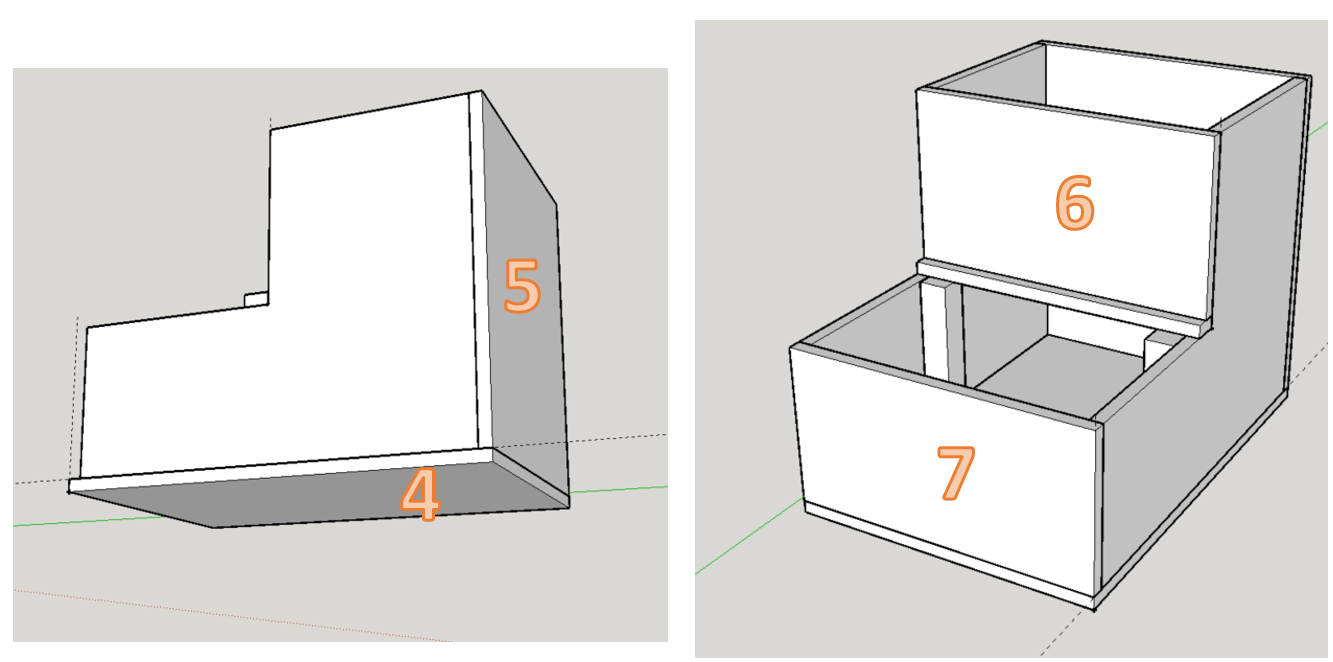 5
4
6
7