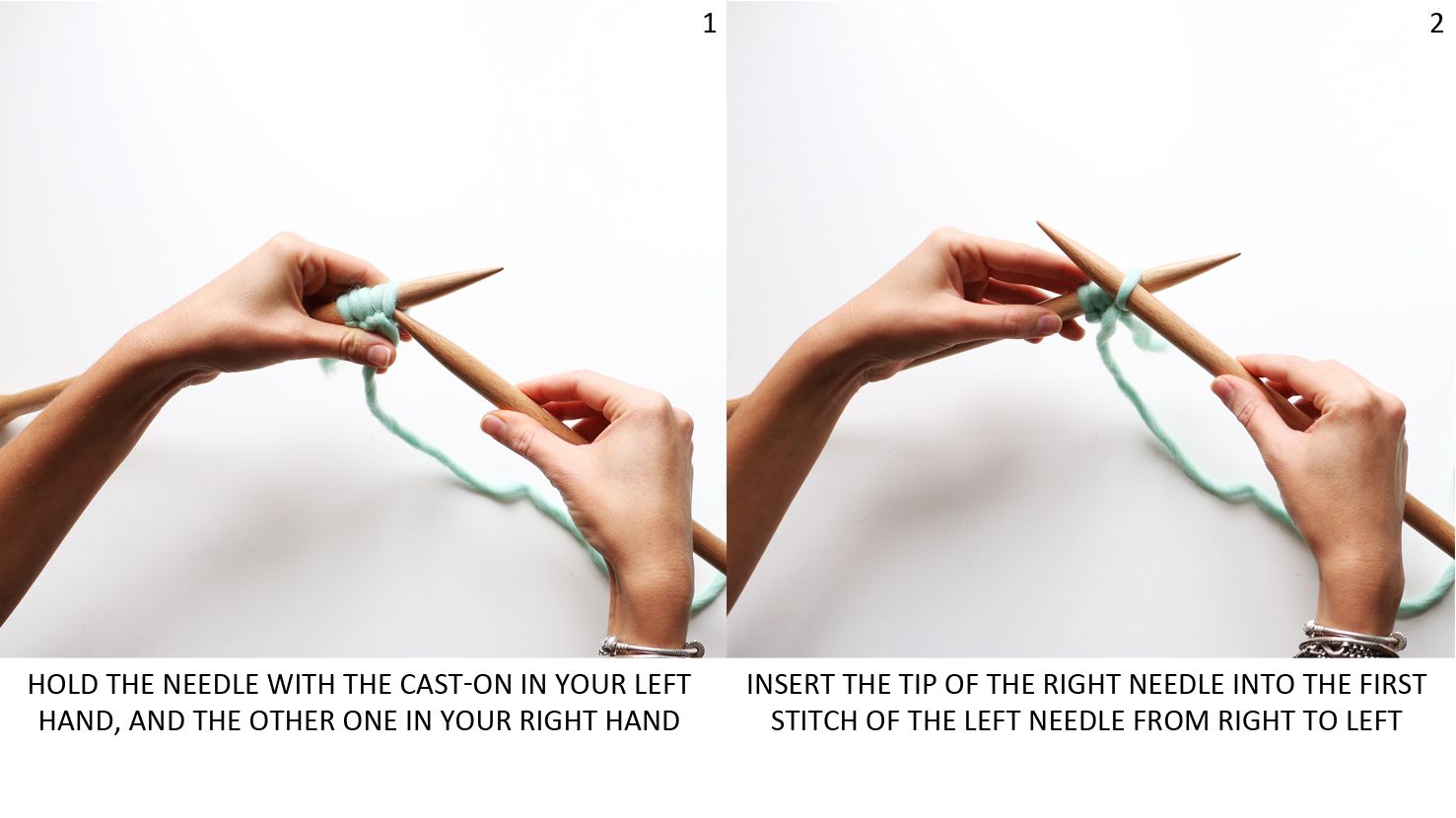 1

HOLD THE NEEDLE WITH THE CAST-ON IN YOUR LEFT HAND, AND THE OTHER ONE IN YOUR RIGHT HAND

2

INSERT THE TIP OF THE RIGHT NEEDLE INTO THE FIRST STITCH OF THE LEFT NEEDLE FROM RIGHT TO LEFT