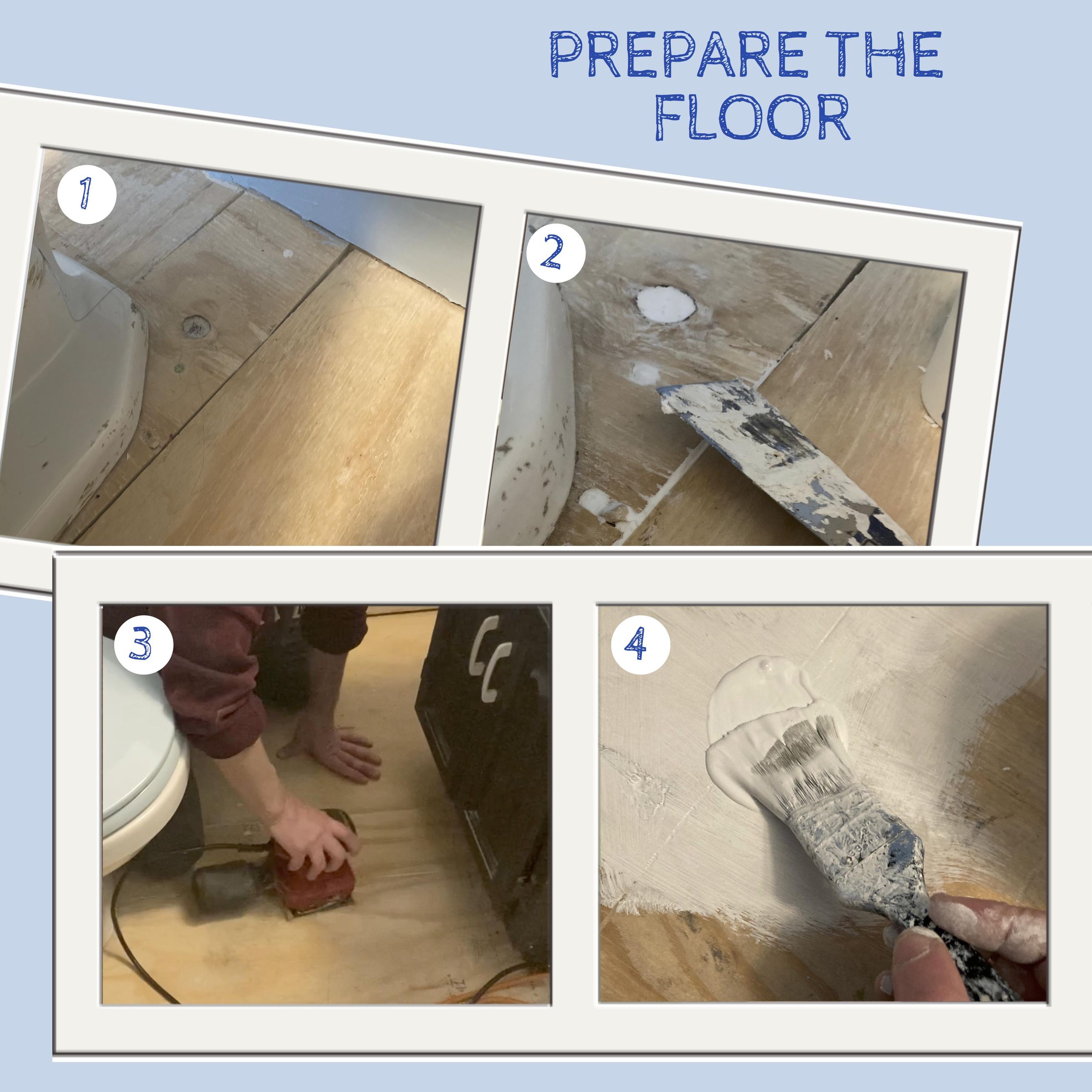 PREPARE THE FLOOR

1

2

3

4