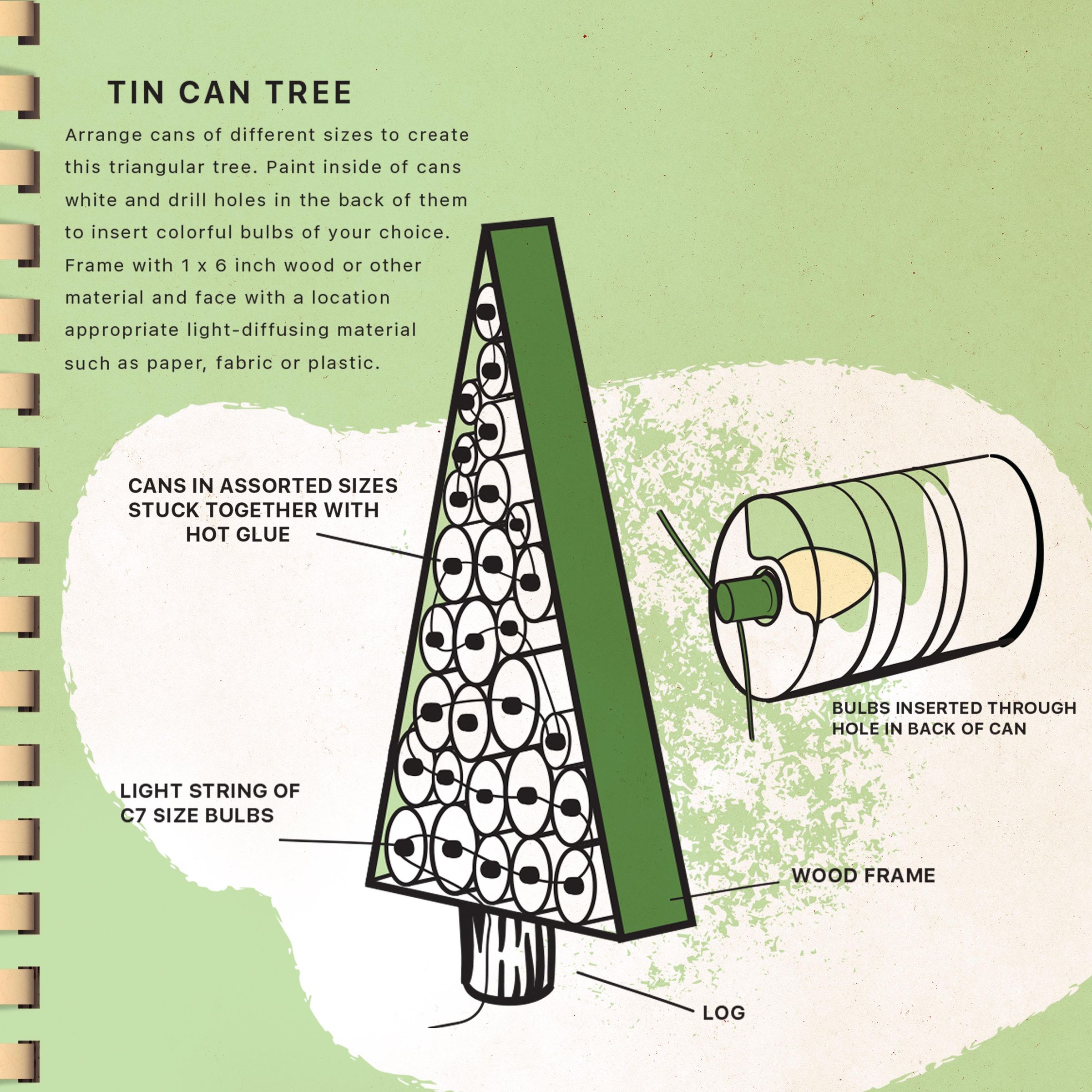 TIN CAN TREE

Arrange cans of different sizes to create this triangular tree. Paint inside of cans white and drill holes in the back of them to insert colorful bulbs of your choice. Frame with 1 x 6 inch wood or other material and face with a location appropriate light-diffusing material such as paper, fabric or plastic.

CANS IN ASSORTED SIZES STUCK TOGETHER WITH HOT GLUE

BULBS INSERTED THROUGH HOLE IN BACK OF CAN

LIGHT STRING OF C7 SIZE BULBS

WOOD FRAME

LOG