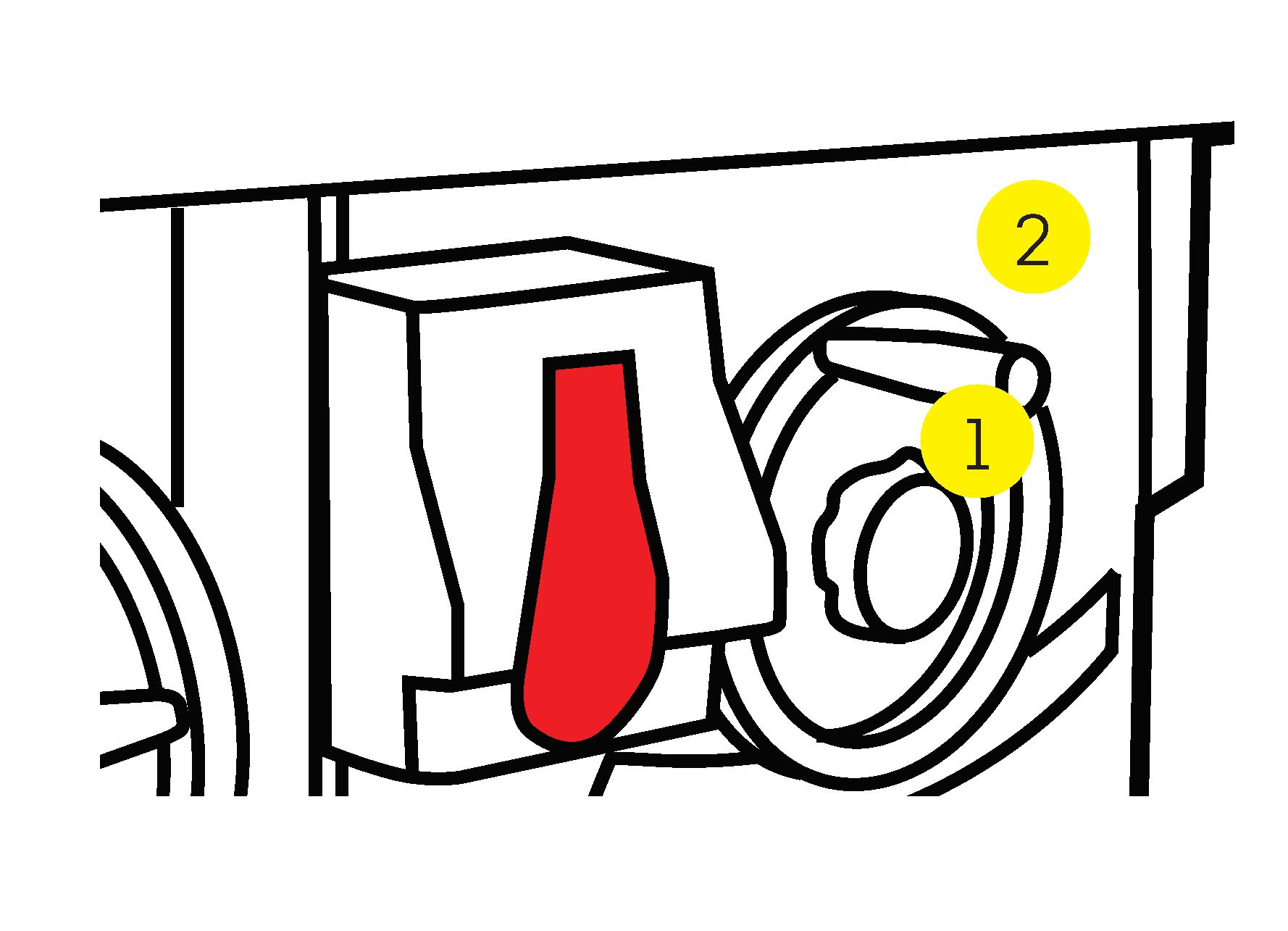 2

1