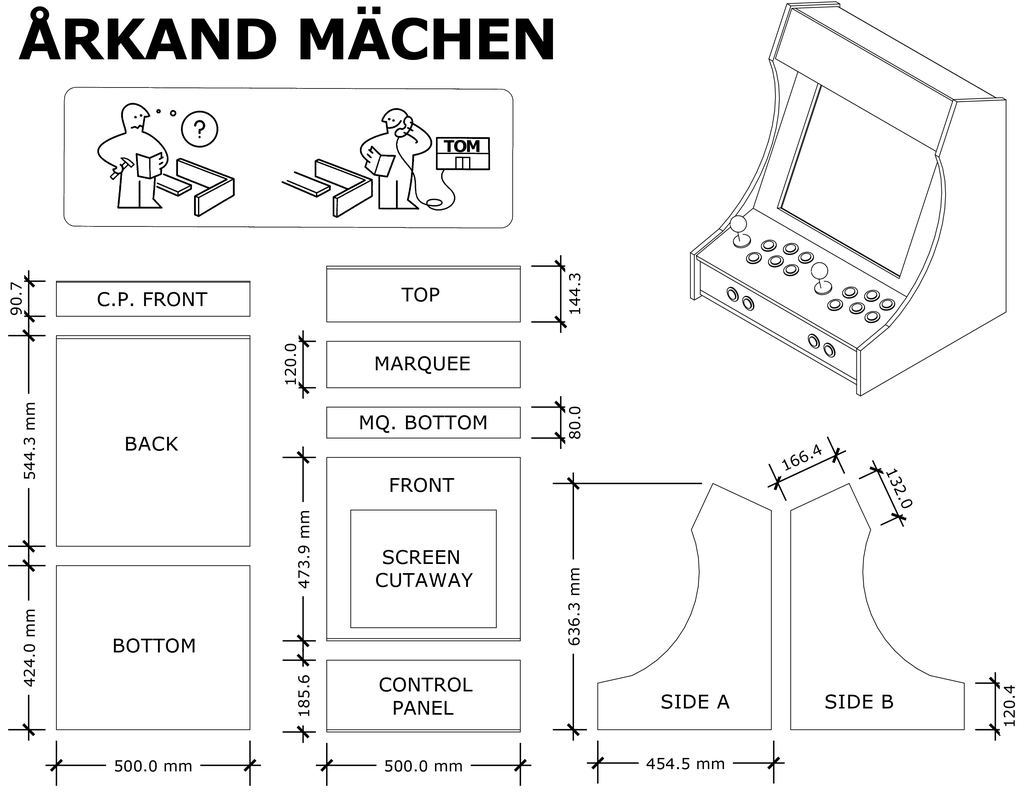 ÅRKAND MÄCHEN

?

TOM

90.7
C.P. FRONT

544.3 mm
BACK

424.0 mm
BOTTOM

500.0 mm

TOP
144.3

120.0
MARQUEE

MQ. BOTTOM
80.0

473.9 mm
FRONT
SCREEN CUTAWAY

185.6
CONTROL PANEL

500.0 mm

166.4
132.0

636.3 mm
SIDE A
SIDE B
120.4

454.5 mm