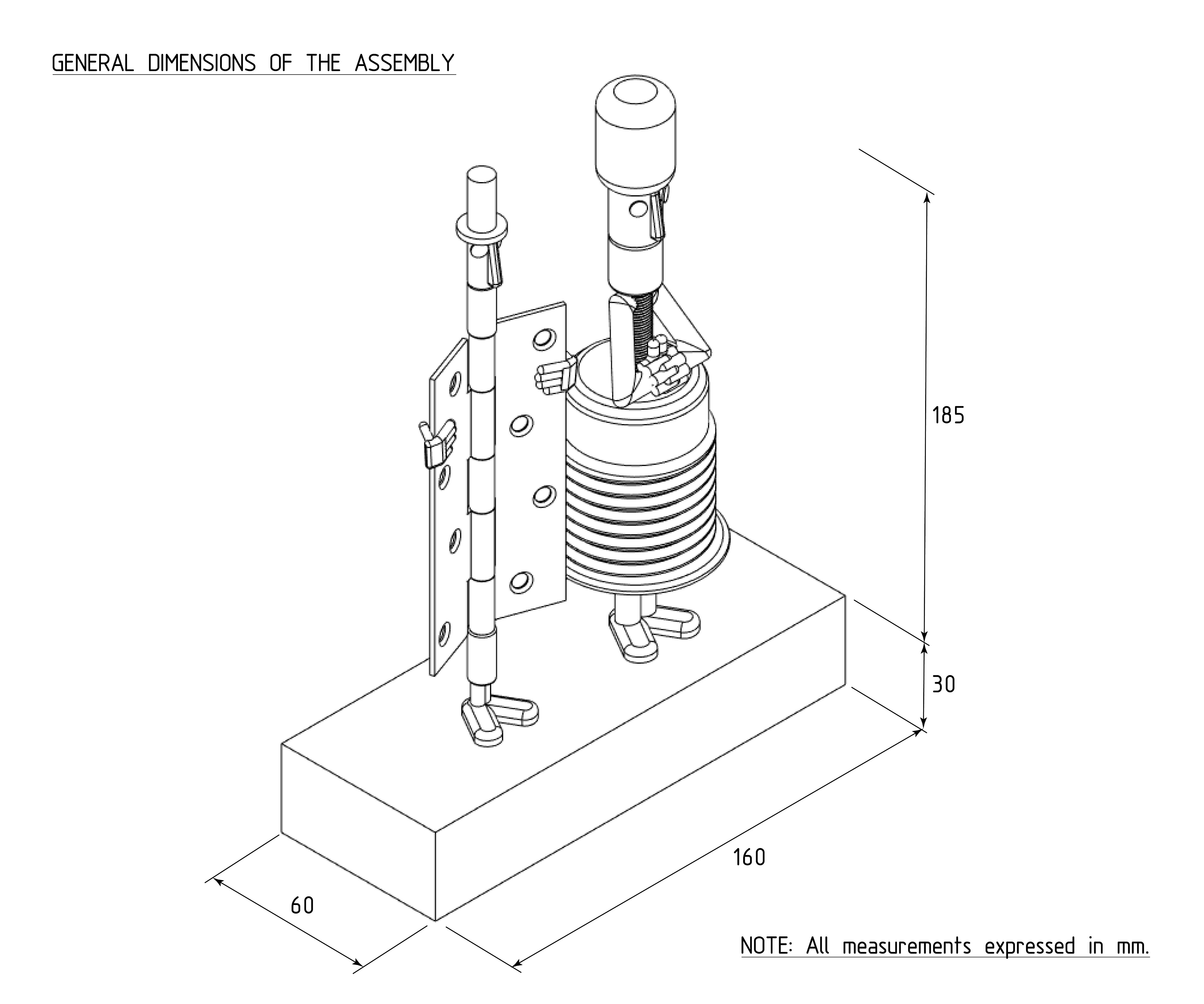 GENERAL DIMENSIONS OF THE ASSEMBLY

185

30

160

60

NOTE: All measurements expressed in mm.