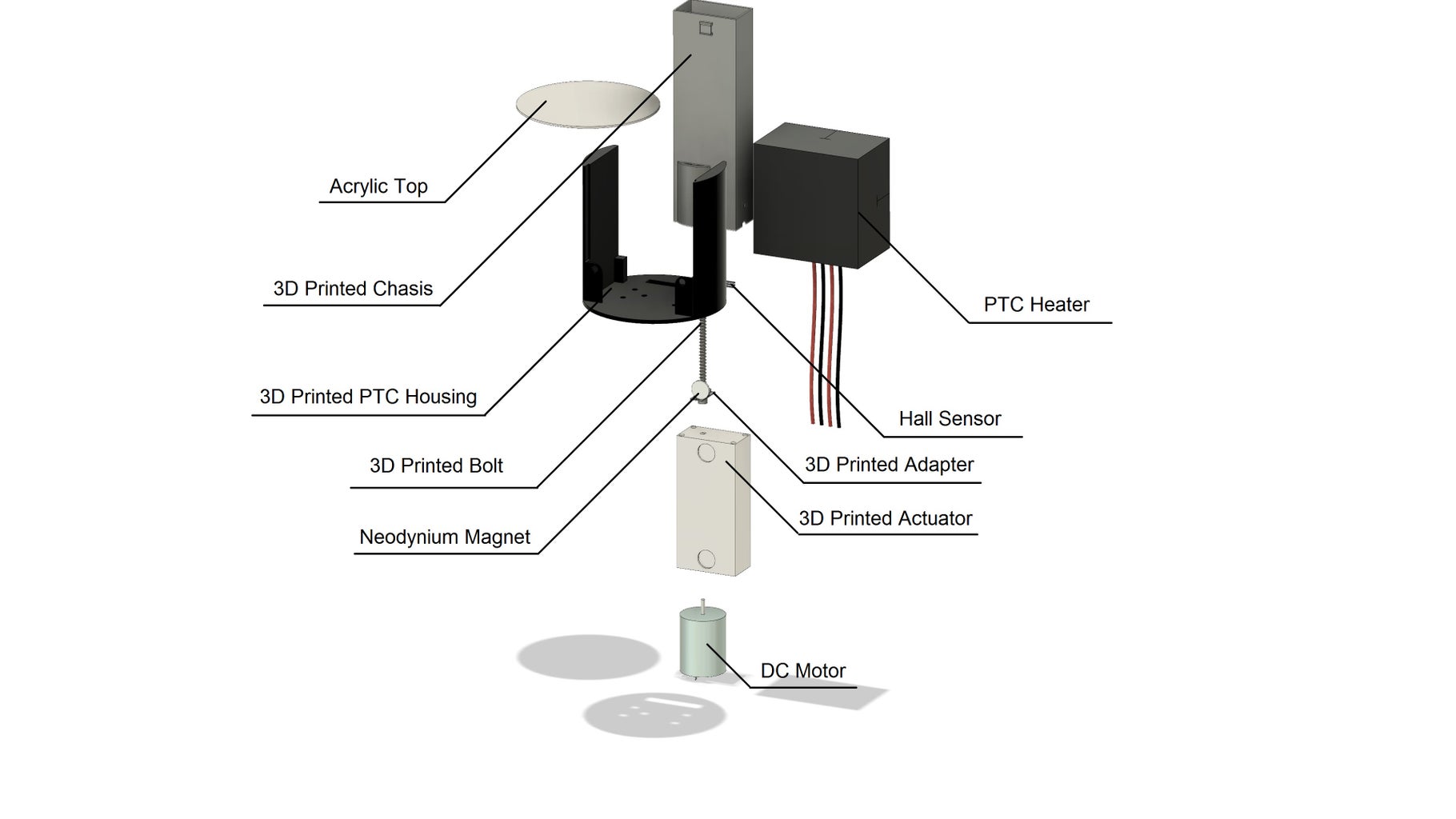 Acrylic Top

3D Printed Chasis

3D Printed PTC Housing

3D Printed Bolt

Neodynium Magnet

PTC Heater

Hall Sensor

3D Printed Adapter

3D Printed Actuator

DC Motor