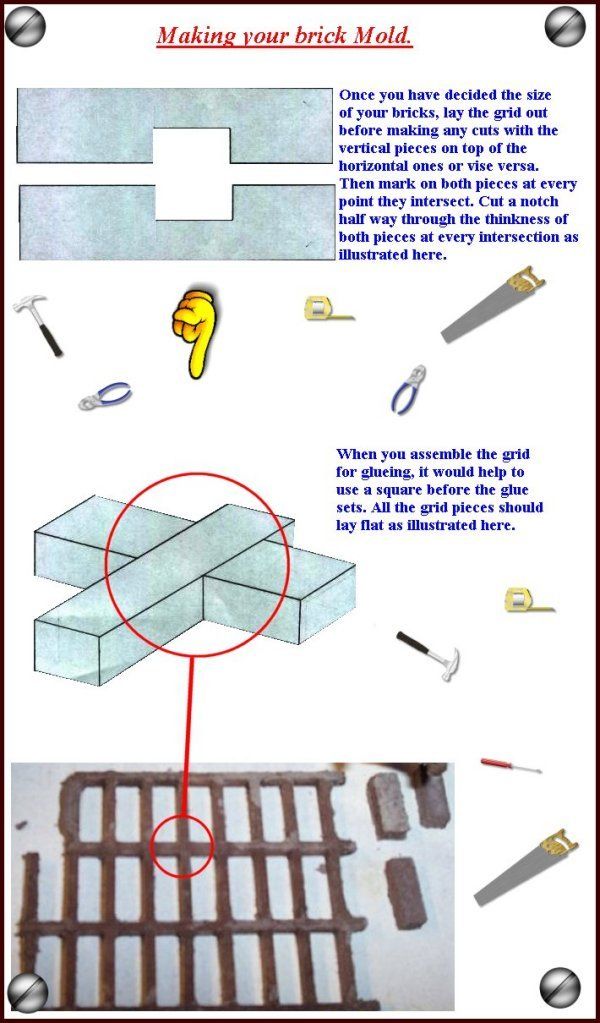 Making your brick Mold.

Once you have decided the size of your bricks, lay the grid out before making any cuts with the vertical pieces on top of the horizontal ones or vise versa. Then mark on both pieces at every point they intersect. Cut a notch half way through the thinkness of both pieces at every intersection as illustrated here.

When you assemble the grid for glueing, it would help to use a square before the glue sets. All the grid pieces should lay flat as illustrated here.