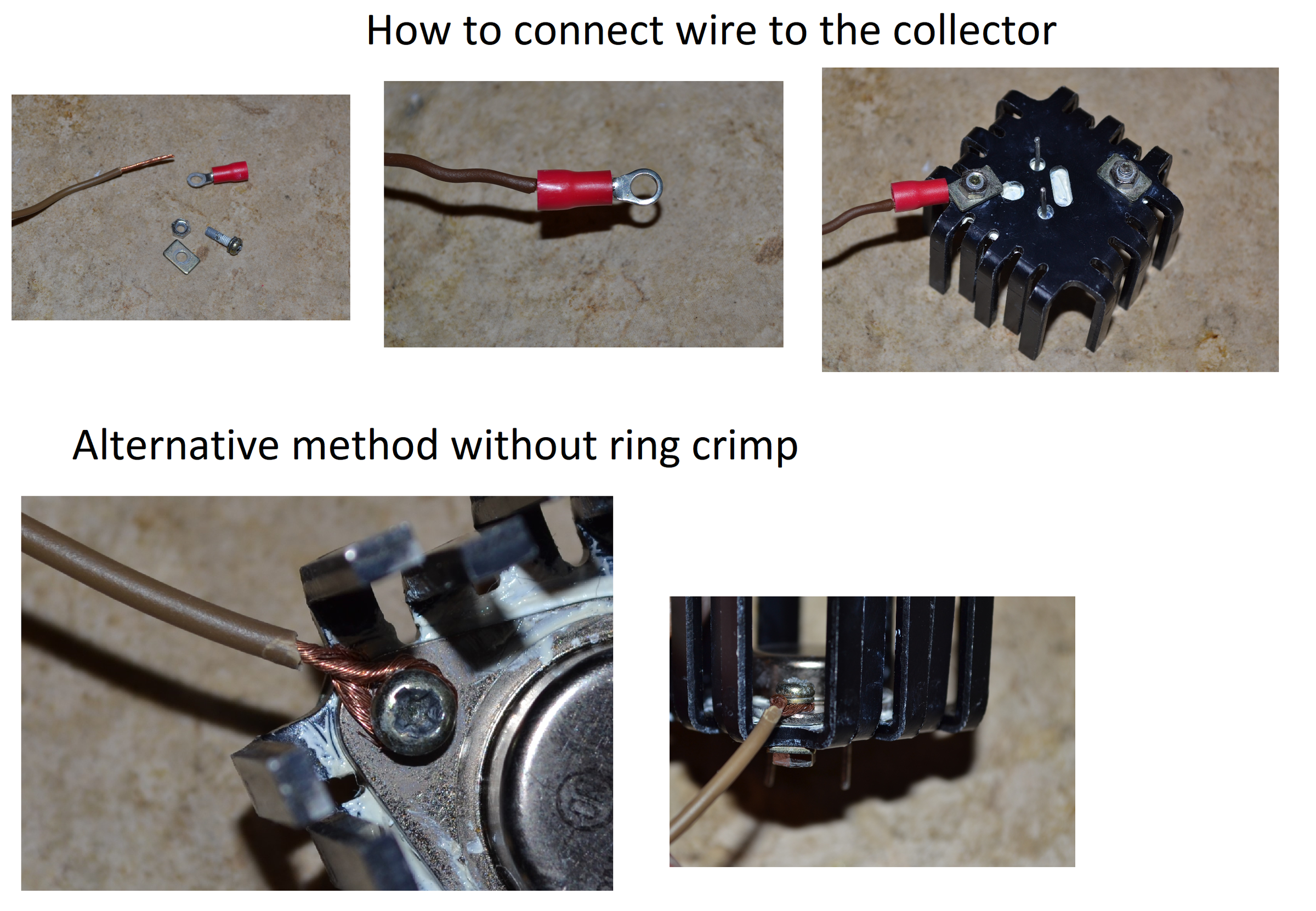 How to connect wire to the collector

Alternative method without ring crimp