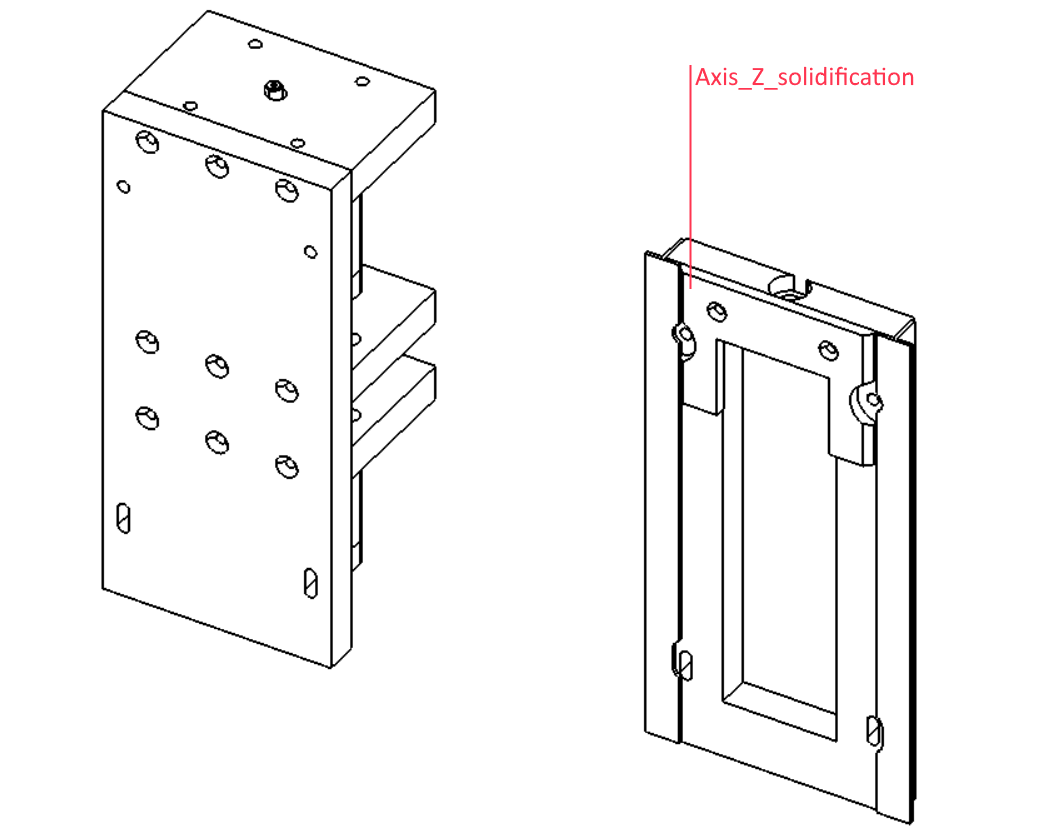 Axis_Z_solidification