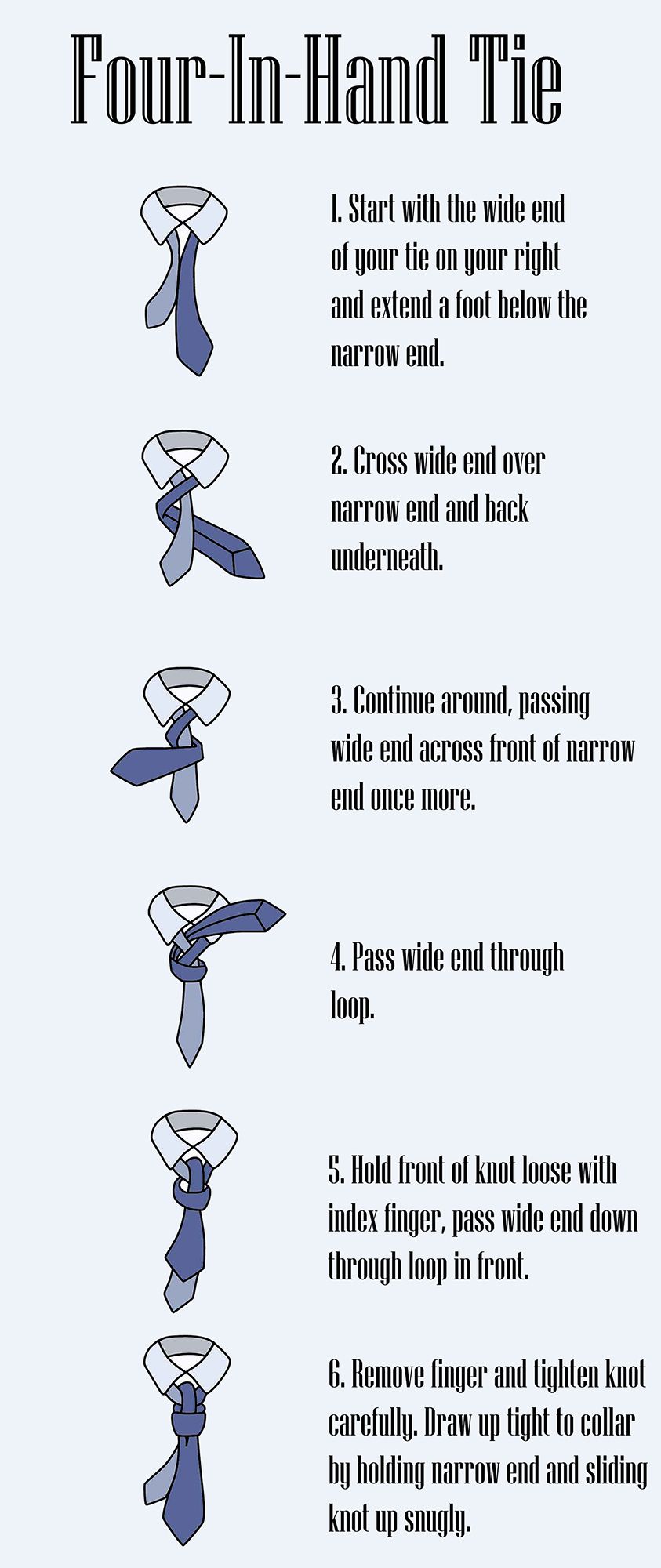 Four-In-Hand Tie

1. Start with the wide end of your tie on your right and extend a foot below the narrow end.

2. Cross wide end over narrow end and back underneath.

3. Continue around, passing wide end across front of narrow end once more.

4. Pass wide end through loop.

5. Hold front of knot loose with index finger, pass wide end down through loop in front.

6. Remove finger and tighten knot carefully. Draw up tight to collar by holding narrow end and sliding knot up snugly.