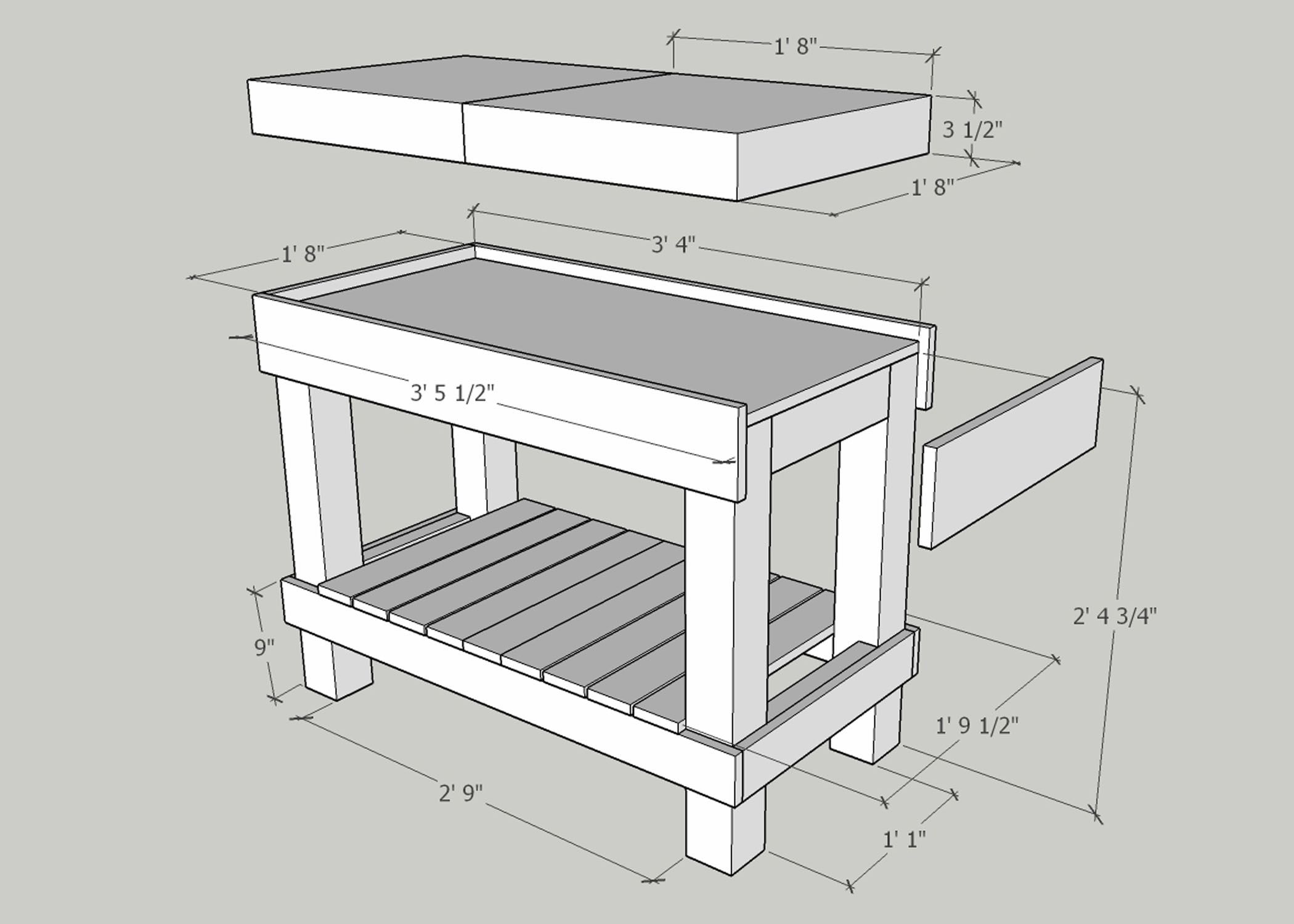 1' 8"

3 1/2"

1' 8"

1' 8"

3' 4"

3' 5 1/2"

2' 4 3/4"

9"

1' 9 1/2"

2' 9"

1' 1"