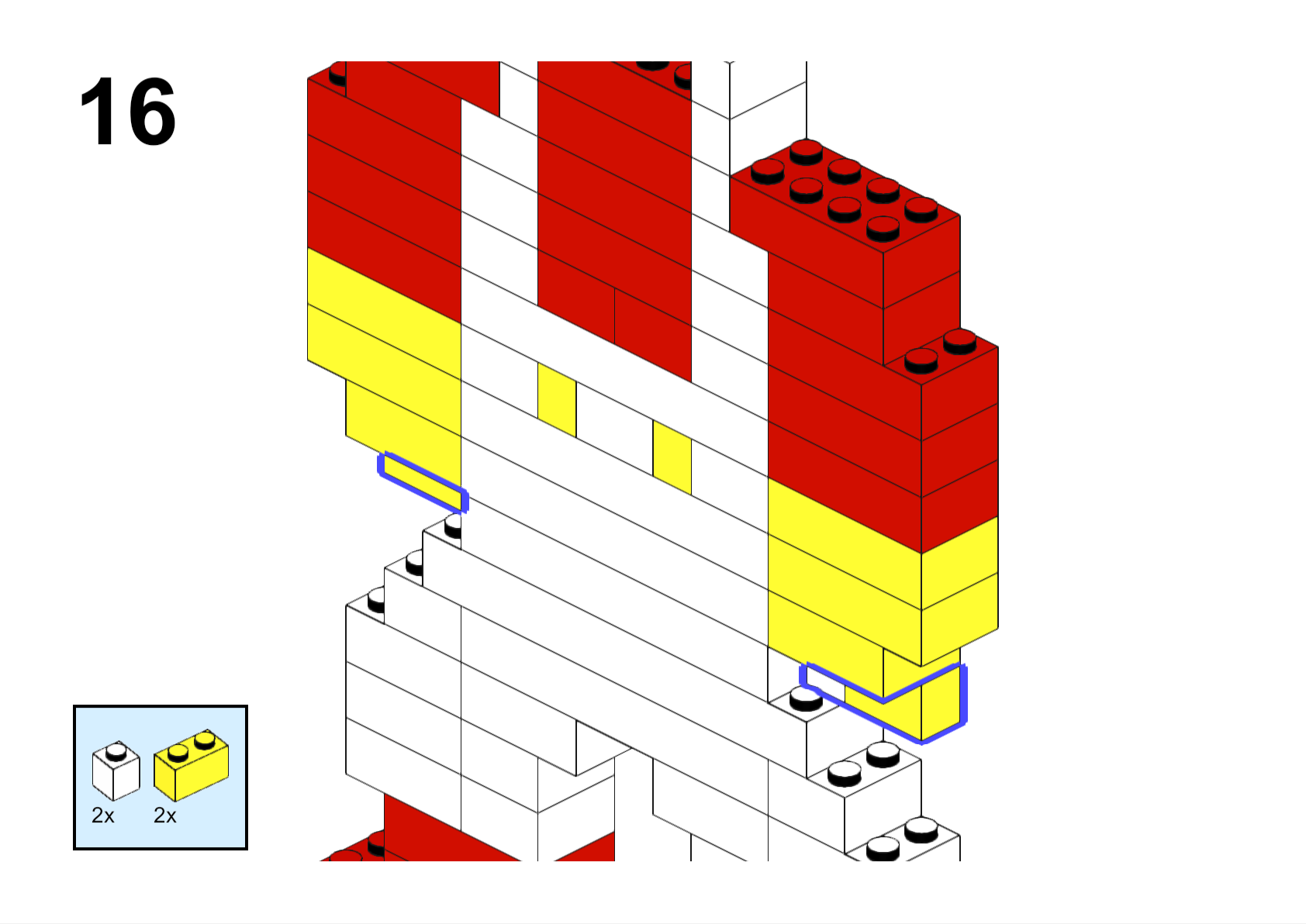 16

2x 2x