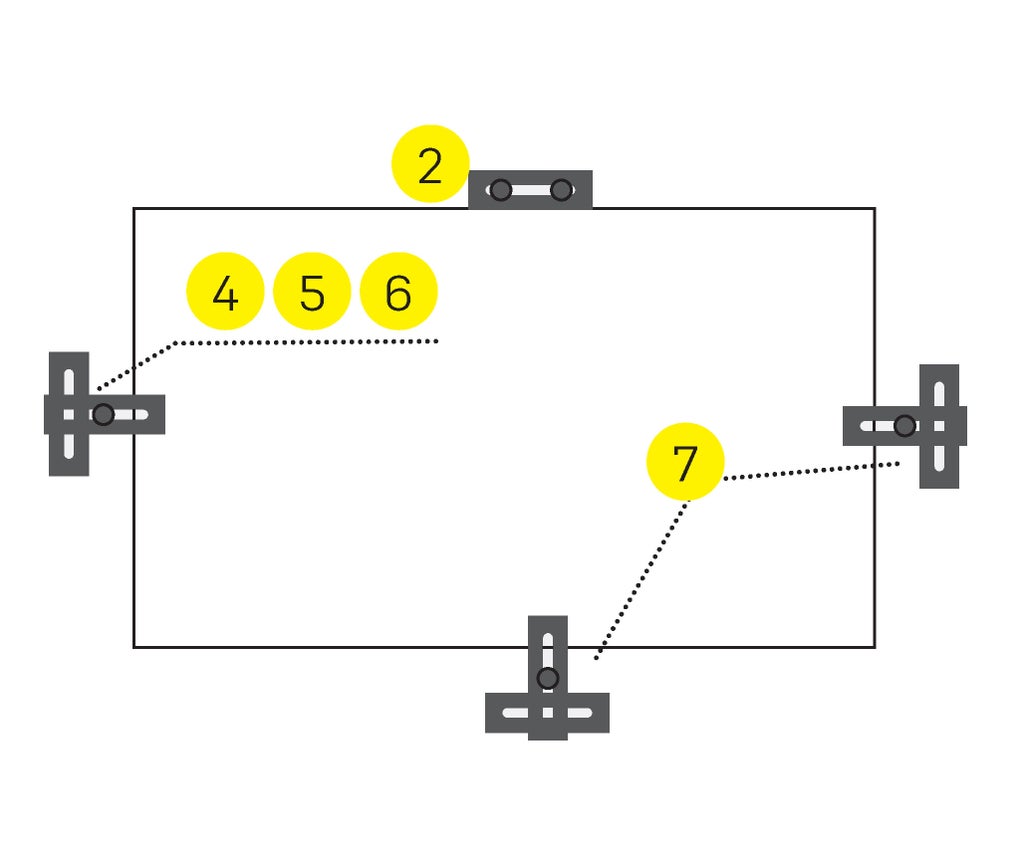 2

4 5 6

7