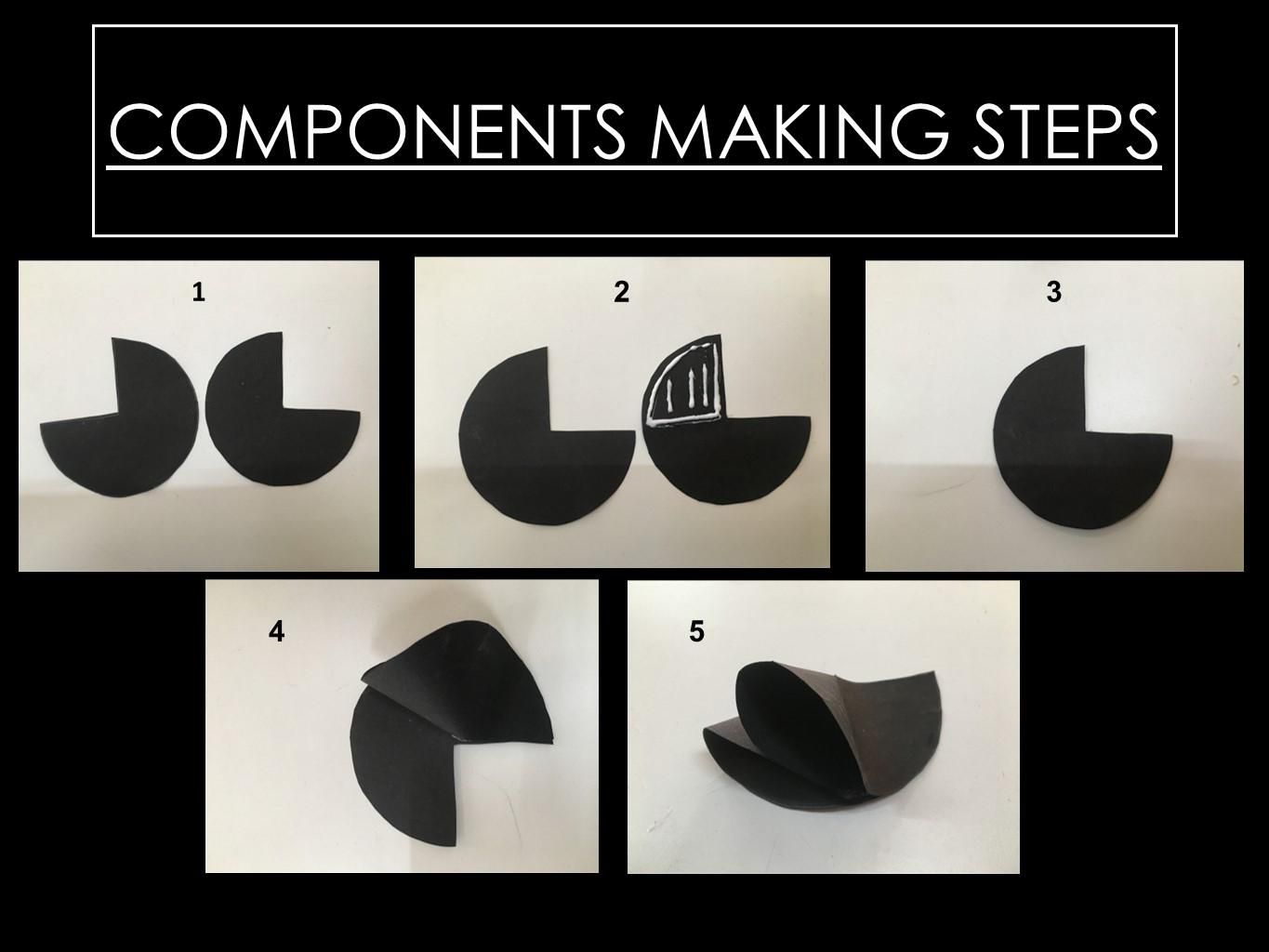 COMPONENTS MAKING STEPS

1

2

3

4

5