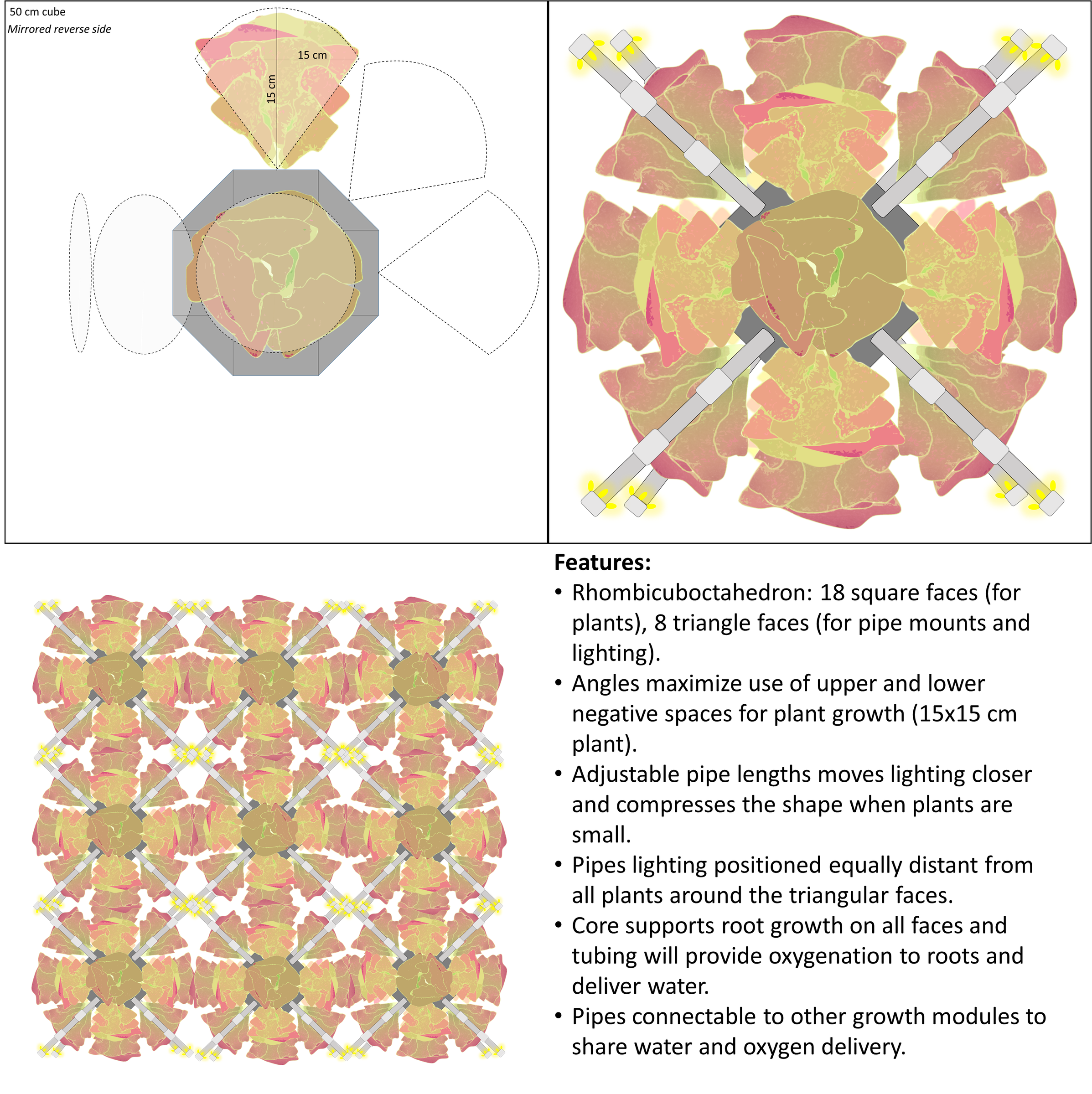 50 cm cube
Mirrored reverse side

15 cm
15 cm

Features:
• Rhombicuboctahedron: 18 square faces (for plants), 8 triangle faces (for pipe mounts and lighting).
• Angles maximize use of upper and lower negative spaces for plant growth (15x15 cm plant).
• Adjustable pipe lengths moves lighting closer and compresses the shape when plants are small.
• Pipes lighting positioned equally distant from all plants around the triangular faces.
• Core supports root growth on all faces and tubing will provide oxygenation to roots and deliver water.
• Pipes connectable to other growth modules to share water and oxygen delivery.