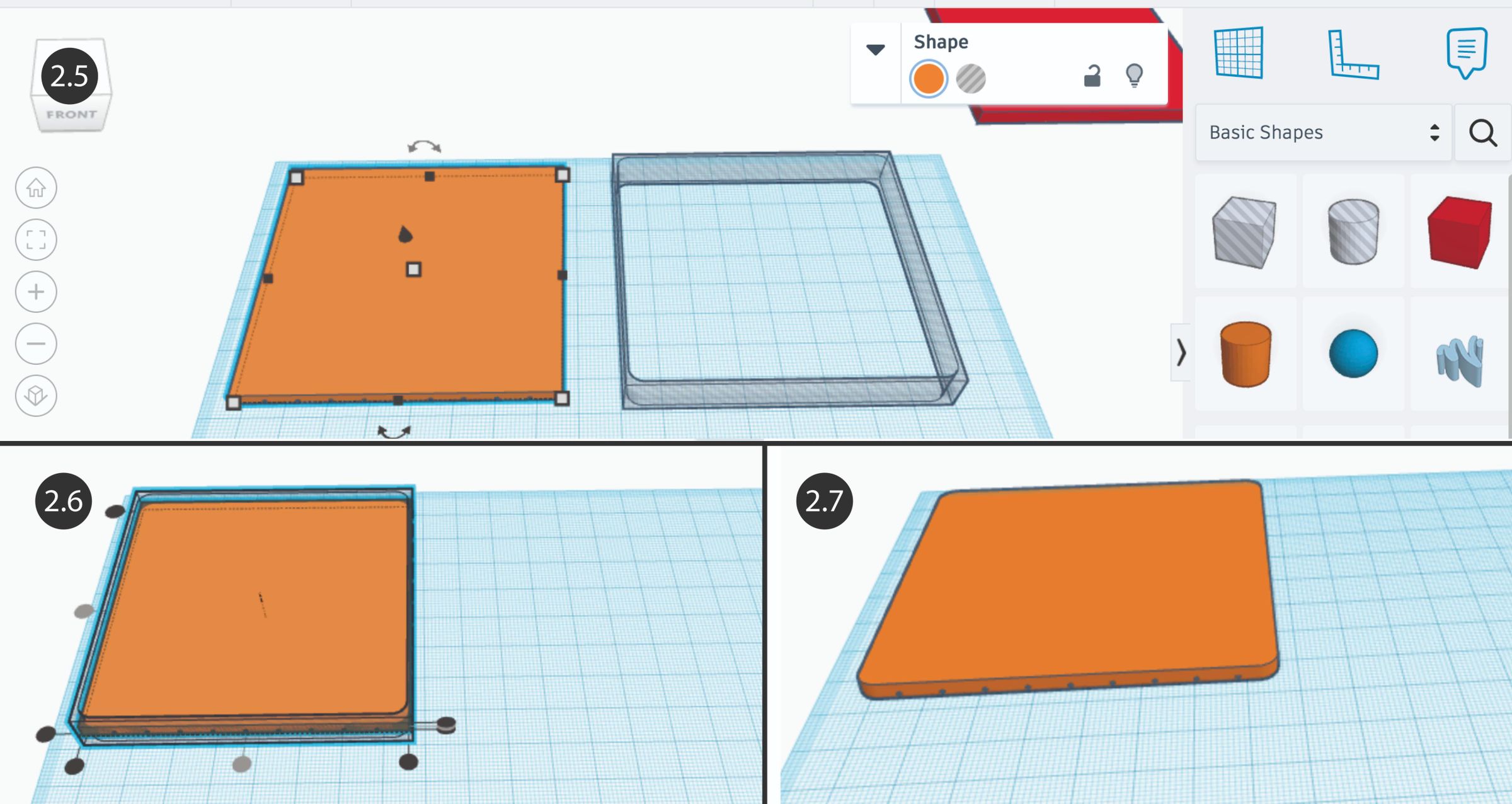 2.5

FRONT

Shape

Basic Shapes

2.6

2.7