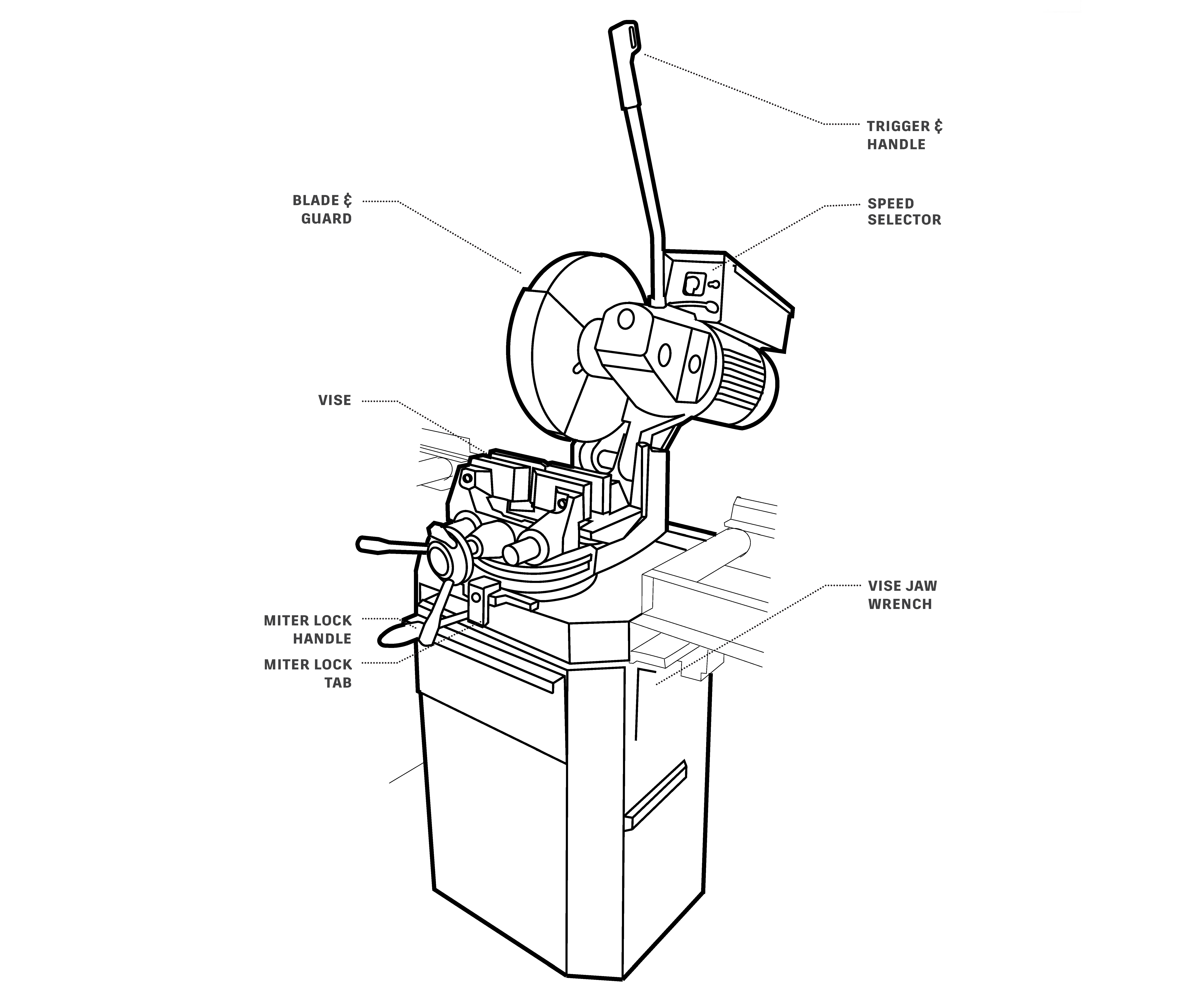 TRIGGER &
HANDLE

BLADE &
GUARD

SPEED
SELECTOR

VISE

VISE JAW
WRENCH

MITER LOCK
HANDLE

MITER LOCK
TAB